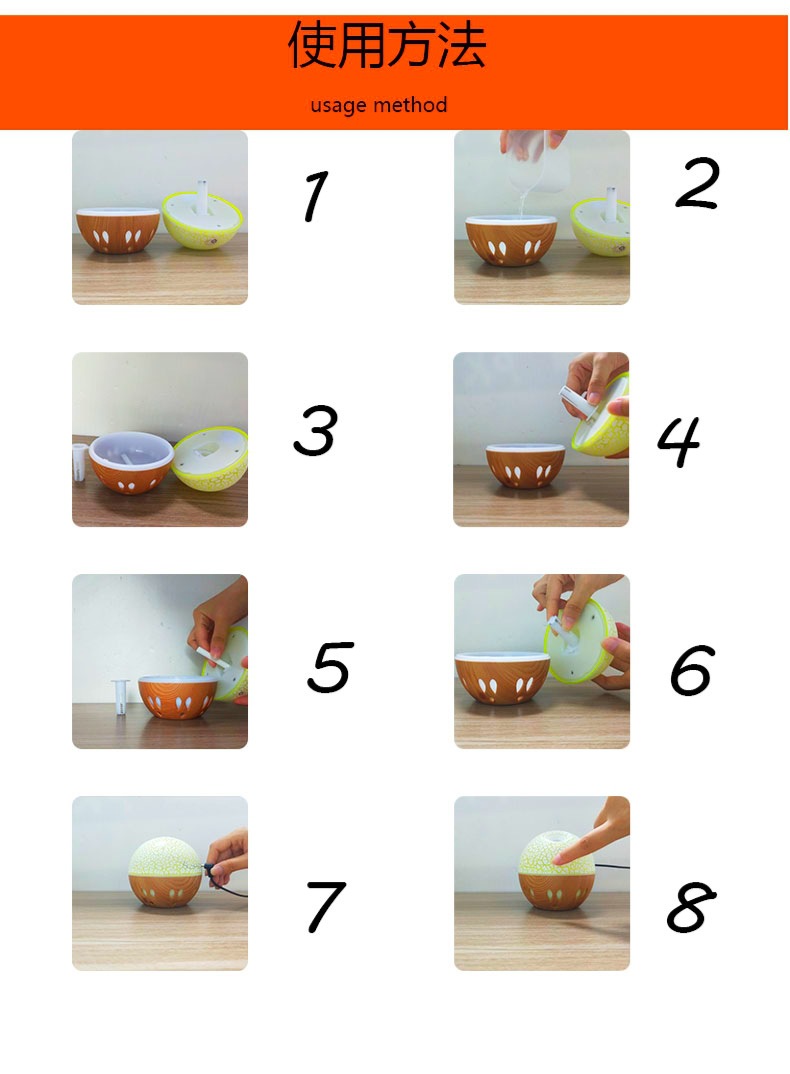 使用方法

usage method

1

2

3

4

5

6

7

8