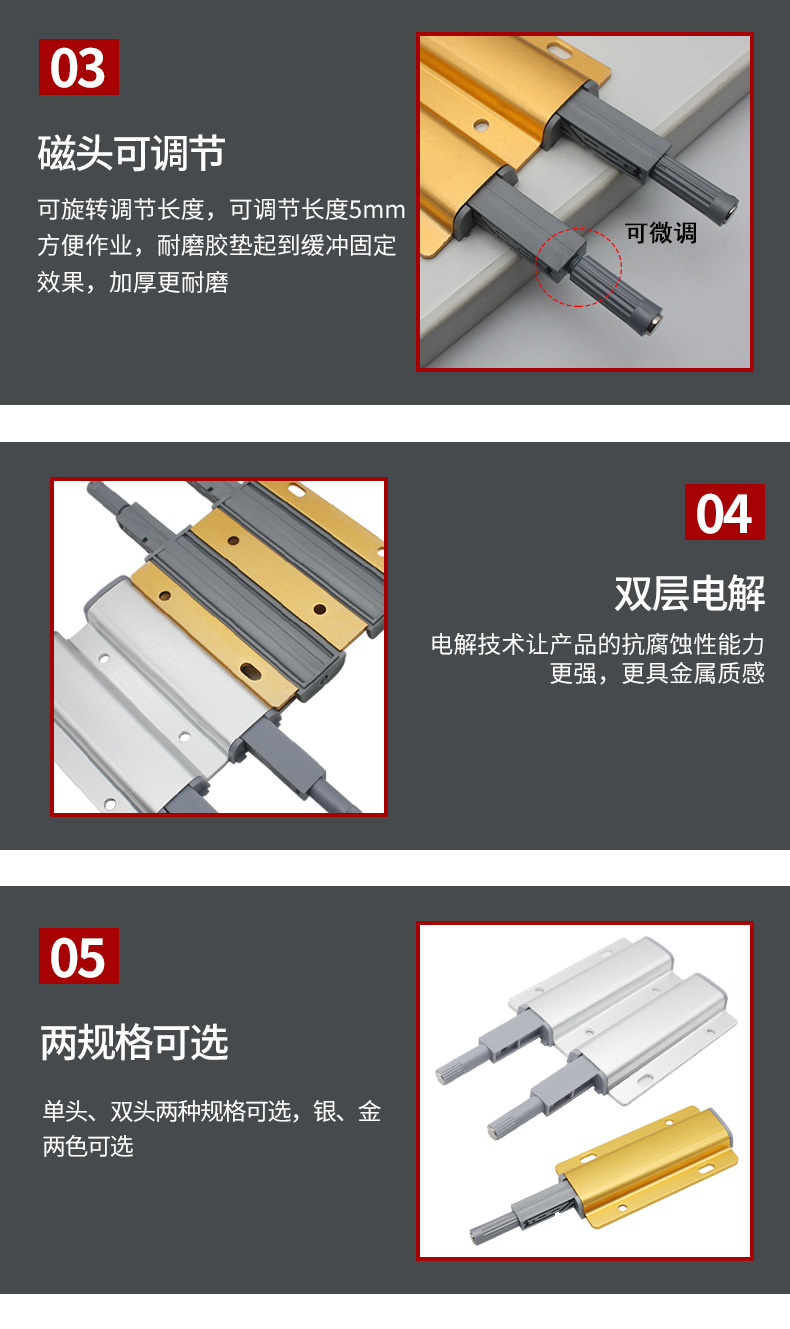 03

磁头可调节

可旋转调节长度，可调节长度5mm方便作业，耐磨胶垫起到缓冲固定效果，加厚更耐磨

可微调

04

双层电解

电解技术让产品的抗腐蚀性能力更强，更具金属质感

05

两规格可选

单头、双头两种规格可选，银、金两色可选