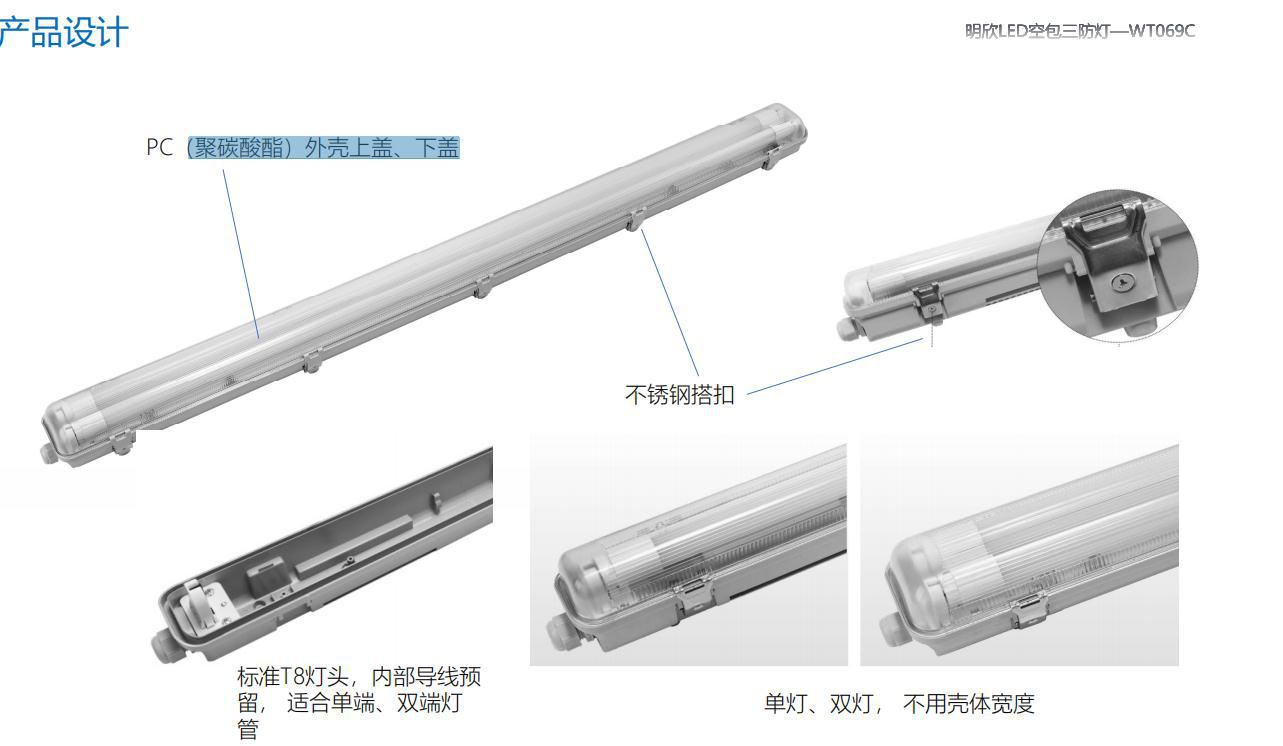 产品设计

明欣LED空包三防灯—WT069C

PC（聚碳酸酯）外壳上盖、下盖

不锈钢搭扣

标准T8灯头，内部导线预留， 适合单端、双端灯管

单灯、双灯， 不用壳体宽度