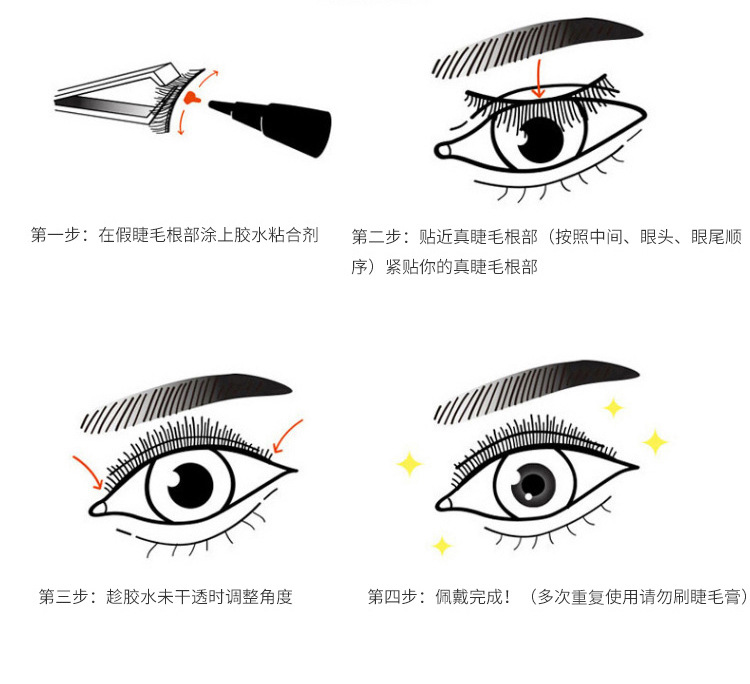 第一步：在假睫毛根部涂上胶水粘合剂

第二步：贴近真睫毛根部（按照中间、眼头、眼尾顺序）紧贴你的真睫毛根部

第三步：趁胶水未干透时调整角度

第四步：佩戴完成！（多次重复使用请勿刷睫毛膏）