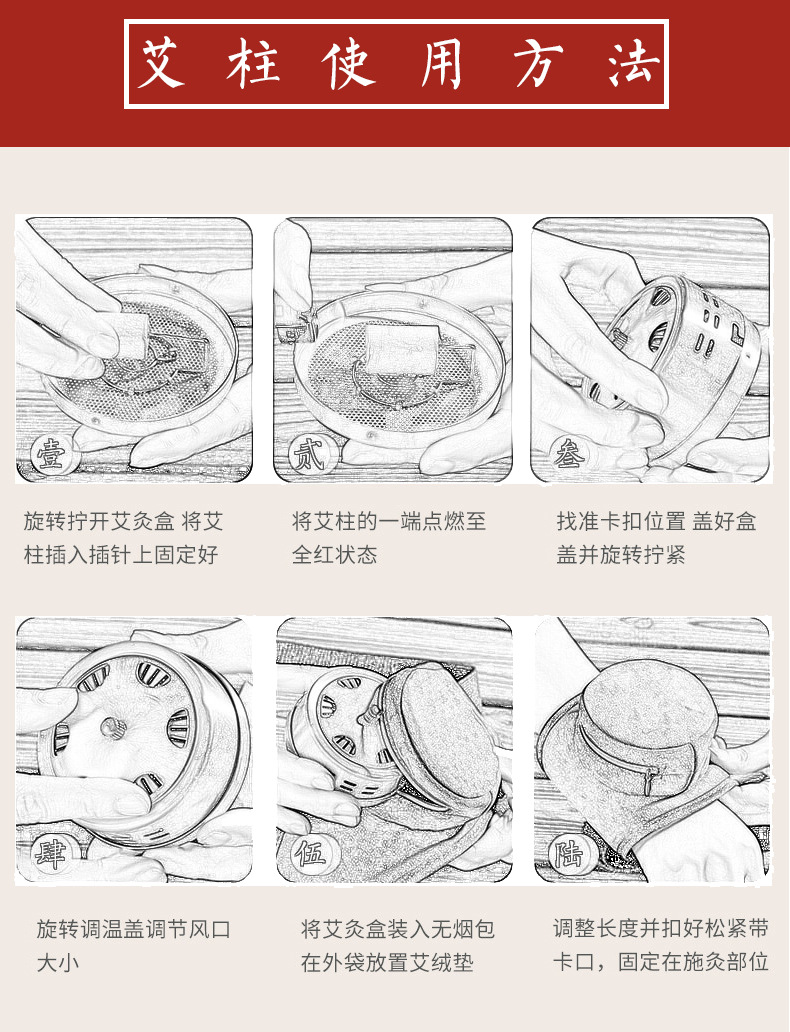 艾柱使用方法

壹

旋转拧开艾灸盒 将艾柱插入插针上固定好

贰

将艾柱的一端点燃至全红状态

叁

找准卡扣位置 盖好盒盖并旋转拧紧

肆

旋转调温盖调节风口大小

伍

将艾灸盒装入无烟包在外袋放置艾绒垫

陆

调整长度并扣好松紧带卡口，固定在施灸部位