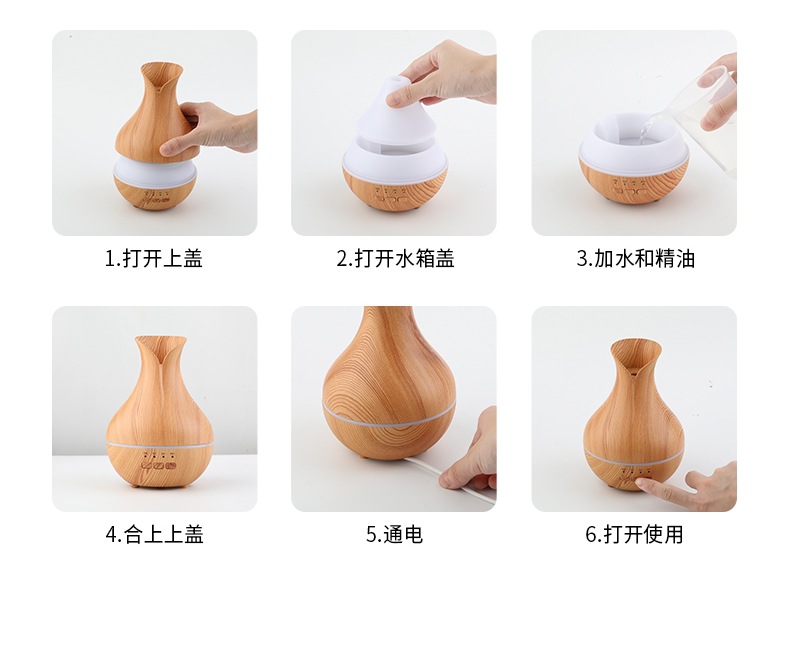 1.打开上盖

2.打开水箱盖

3.加水和精油

4.合上上盖

5.通电

6.打开使用