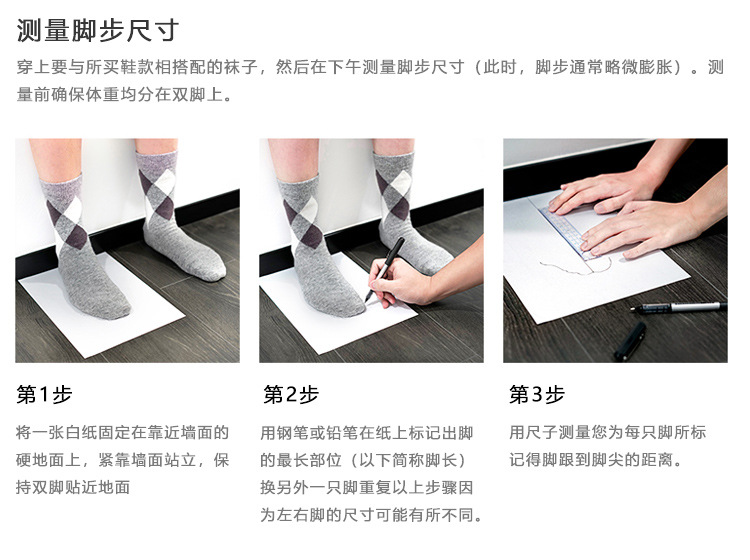 测量脚步尺寸

穿上要与所买鞋款相搭配的袜子，然后在下午测量脚步尺寸（此时，脚步通常略微膨胀）。测量前确保体重均分在双脚上。

第1步

将一张白纸固定在靠近墙面的硬地面上，紧靠墙面站立，保持双脚贴近地面

第2步

用钢笔或铅笔在纸上标记出脚的最长部位（以下简称脚长）换另外一只脚重复以上步骤因为左右脚的尺寸可能有所不同。

第3步

用尺子测量您为每只脚所标记得脚跟到脚尖的距离。