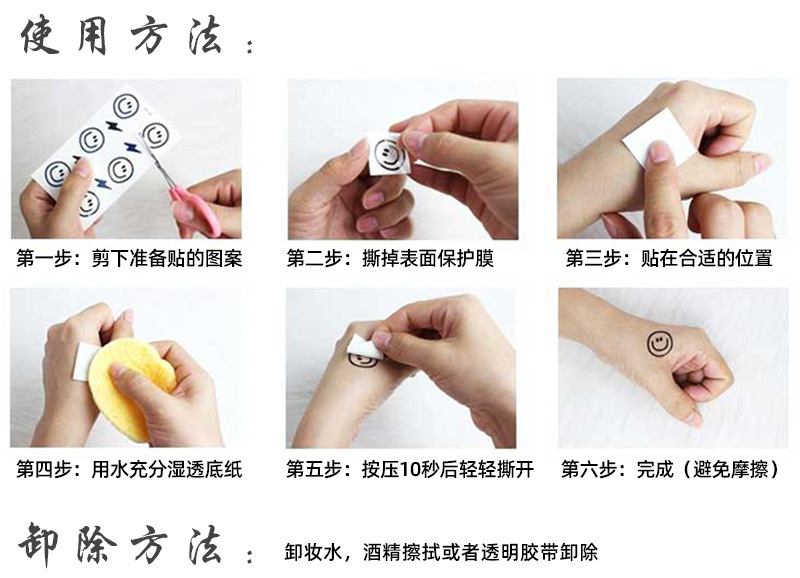 使用方法：

第一步：剪下准备贴的图案

第二步：撕掉表面保护膜

第三步：贴在合适的位置

第四步：用水充分湿透底纸

第五步：按压10秒后轻轻撕开

第六步：完成（避免摩擦）

卸除方法： 卸妆水，酒精擦拭或者透明胶带卸除