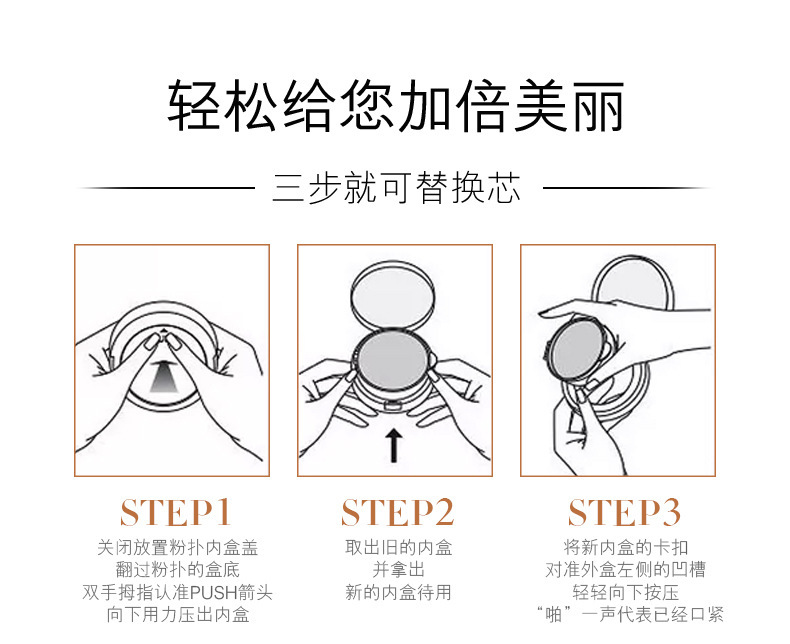 轻松给您加倍美丽

三步就可替换芯

STEP1
关闭放置粉扑内盒盖
翻过粉扑的盒底
双手拇指认准PUSH箭头
向下用力压出内盒

STEP2
取出旧的内盒
并拿出
新的内盒待用

STEP3
将新内盒的卡扣
对准外盒左侧的凹槽
轻轻向下按压
“啪”一声代表已经口紧