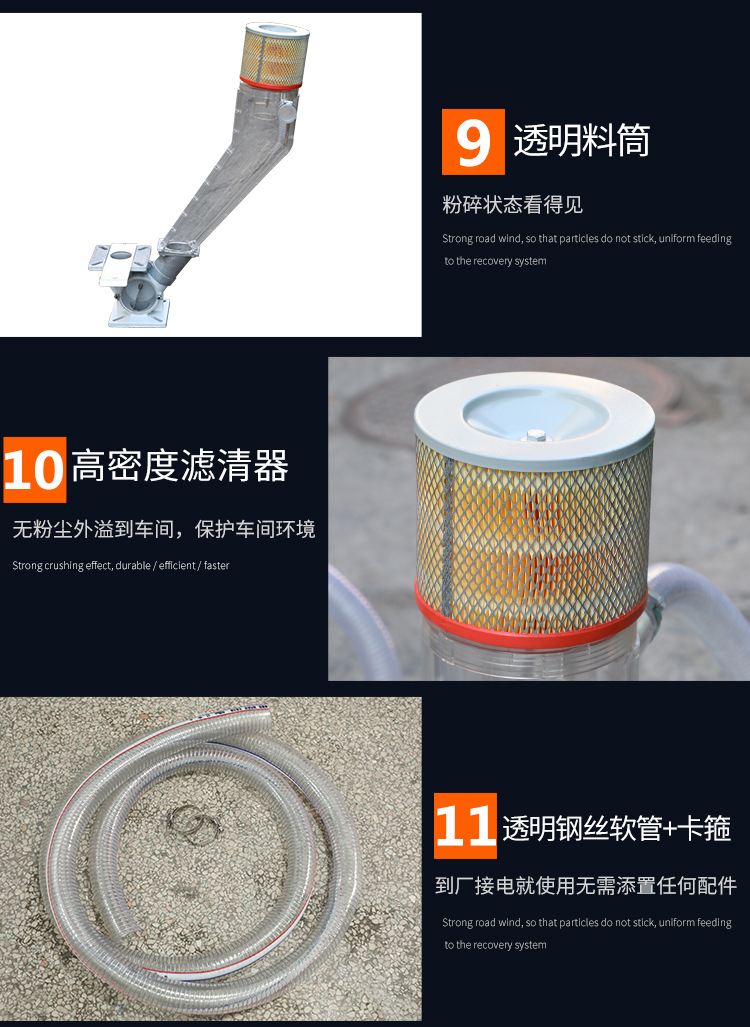 9 透明料筒

粉碎状态看得见

Strong road wind, so that particles do not stick, uniform feeding to the recovery system

10 高密度滤清器

无粉尘外溢到车间，保护车间环境

Strong crushing effect, durable / efficient / faster

11 透明钢丝软管+卡箍

到厂接电就使用无需添置任何配件

Strong road wind, so that particles do not stick, uniform feeding to the recovery system