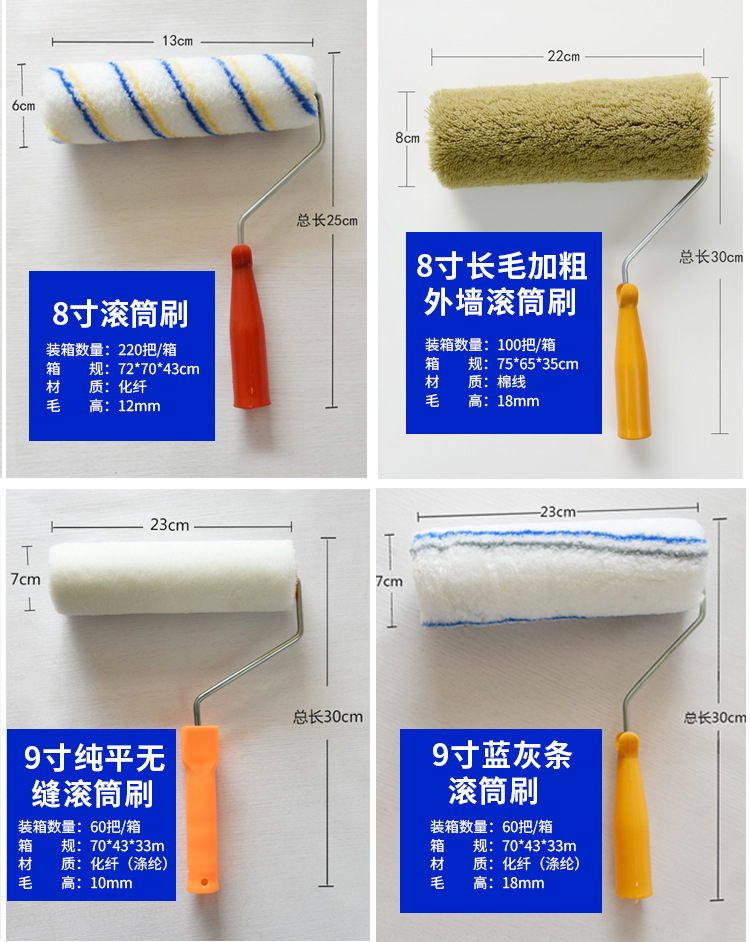 13cm

6cm

总长25cm

8寸滚筒刷

装箱数量：220把/箱
箱　　规：72*70*43cm
材　　质：化纤
毛　　高：12mm

22cm

8cm

总长30cm

8寸长毛加粗外墙滚筒刷

装箱数量：100把/箱
箱　　规：75*65*35cm
材　　质：棉线
毛　　高：18mm

23cm

7cm

总长30cm

9寸纯平无缝滚筒刷

装箱数量：60把/箱
箱　　规：70*43*33m
材　　质：化纤（涤纶）
毛　　高：10mm

23cm

7cm

总长30cm

9寸蓝灰条滚筒刷

装箱数量：60把/箱
箱　　规：70*43*33m
材　　质：化纤（涤纶）
毛　　高：18mm