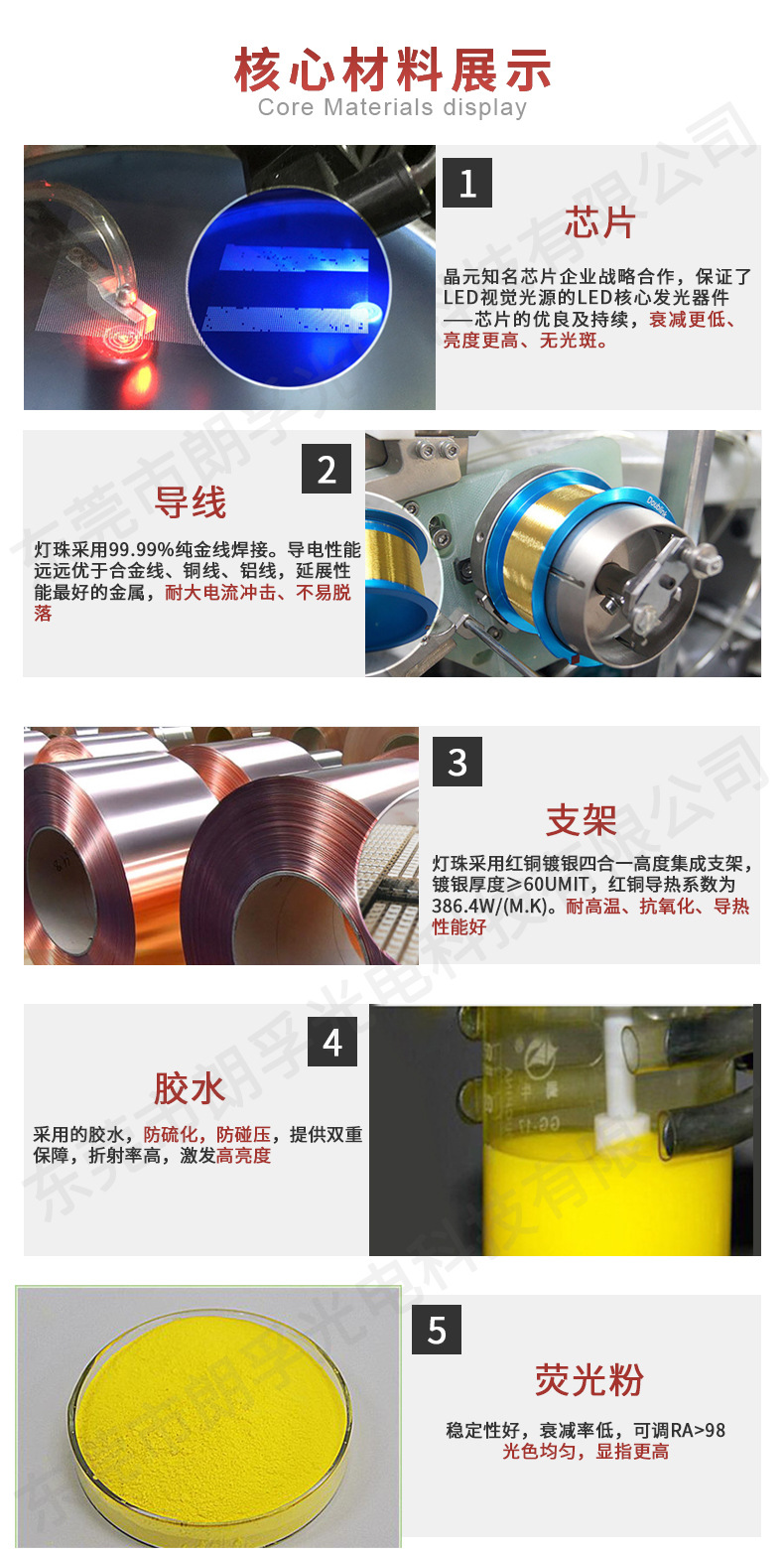 核心材料展示
Core Materials display

1
芯片
晶元知名芯片企业战略合作，保证了LED视觉光源的LED核心发光器件——芯片的优良及持续，衰减更低、亮度更高、无光斑。

2
导线
灯珠采用99.99%纯金线焊接。导电性能远远优于合金线、铜线、铝线，延展性能最好的金属，耐大电流冲击、不易脱落

3
支架
灯珠采用红铜镀银四合一高度集成支架，镀银厚度≥60UMIT，红铜导热系数为386.4W/(M.K)。耐高温、抗氧化、导热性能好

4
胶水
采用的胶水，防硫化，防碰压，提供双重保障，折射率高，激发高亮度

5
荧光粉
稳定性好，衰减率低，可调RA>98
光色均匀，显指更高

东莞市朗孚光电科技有限公司