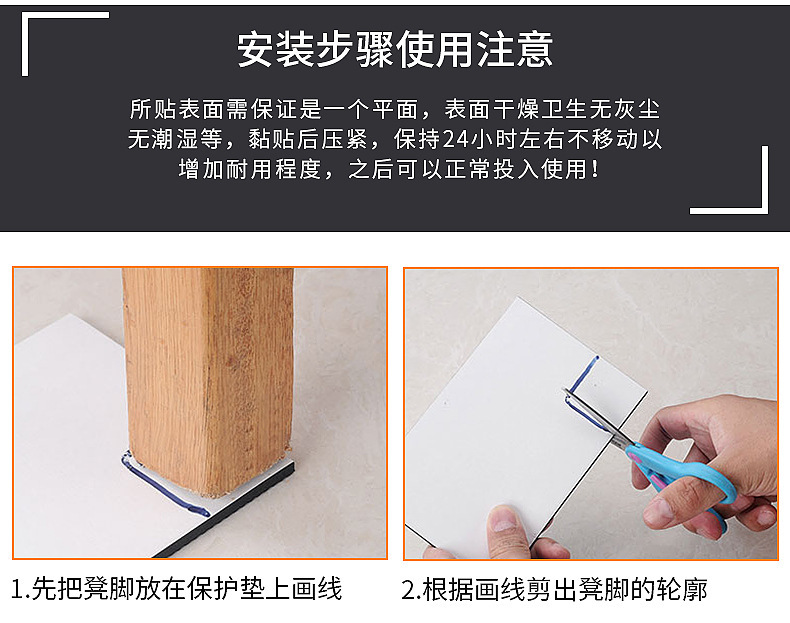 安装步骤使用注意

所贴表面需保证是一个平面，表面干燥卫生无灰尘无潮湿等，黏贴后压紧，保持24小时左右不移动以增加耐用程度，之后可以正常投入使用！

1.先把凳脚放在保护垫上画线

2.根据画线剪出凳脚的轮廓