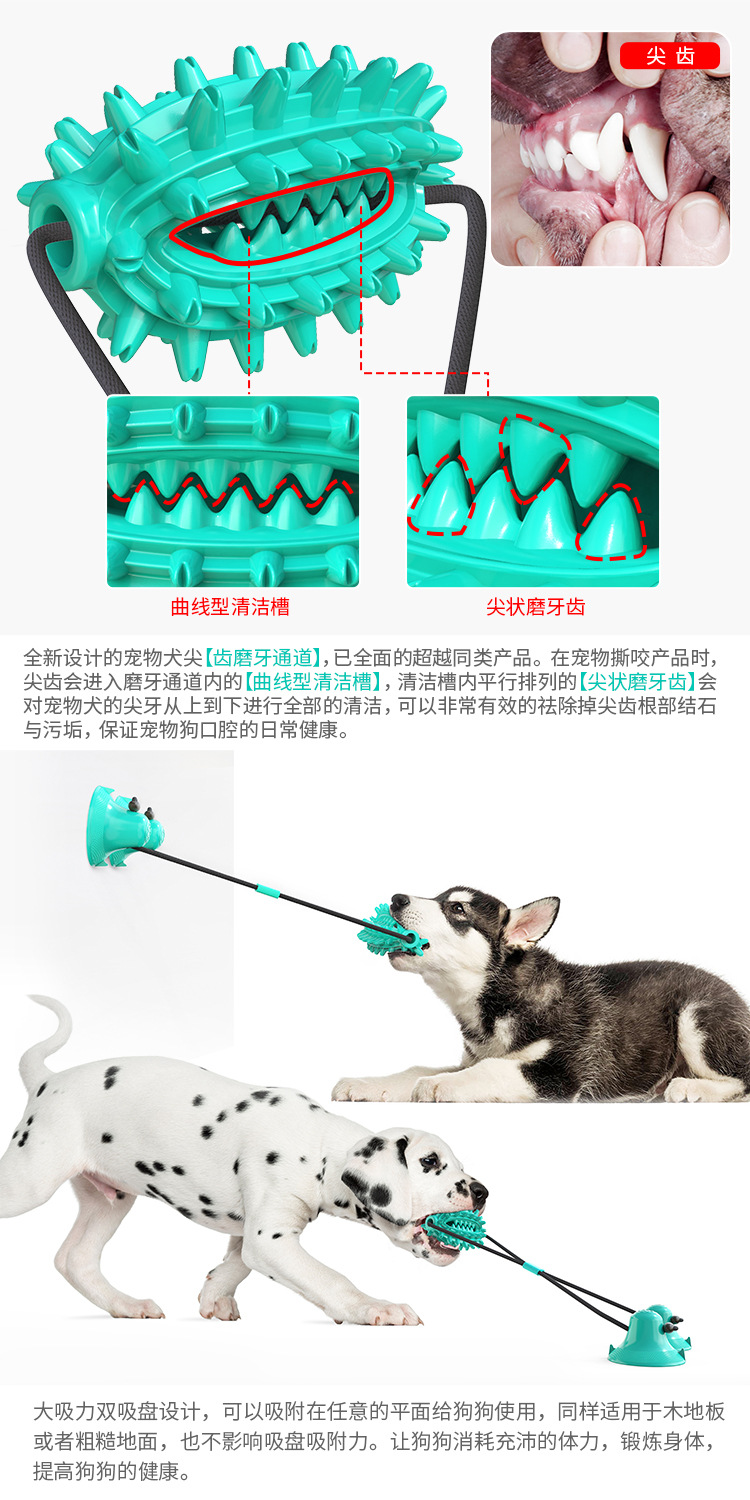 尖齿

曲线型清洁槽

尖状磨牙齿

全新设计的宠物犬尖【齿磨牙通道】，已全面的超越同类产品。在宠物撕咬产品时，尖齿会进入磨牙通道内的【曲线型清洁槽】，清洁槽内平行排列的【尖状磨牙齿】会对宠物犬的尖牙从上到下进行全部的清洁，可以非常有效的祛除掉尖齿根部结石与污垢，保证宠物狗口腔的日常健康。

大吸力双吸盘设计，可以吸附在任意的平面给狗狗使用，同样适用于木地板或者粗糙地面，也不影响吸盘吸附力。让狗狗消耗充沛的体力，锻炼身体，提高狗狗的健康。