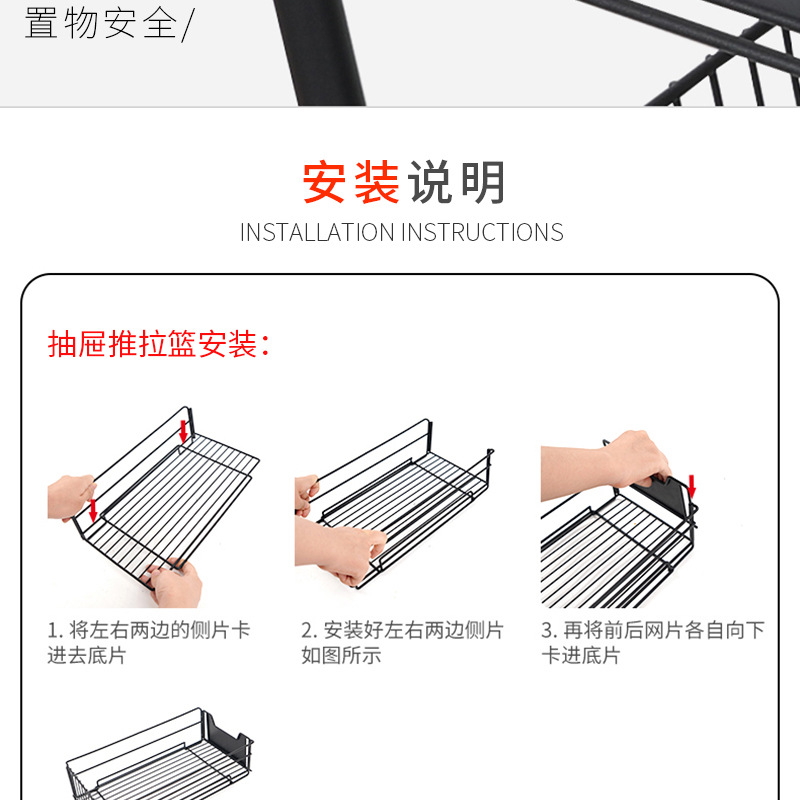 置物安全/

安装说明
INSTALLATION INSTRUCTIONS

抽屉推拉篮安装：

1. 将左右两边的侧片卡进去底片

2. 安装好左右两边侧片如图所示

3. 再将前后网片各自向下卡进底片