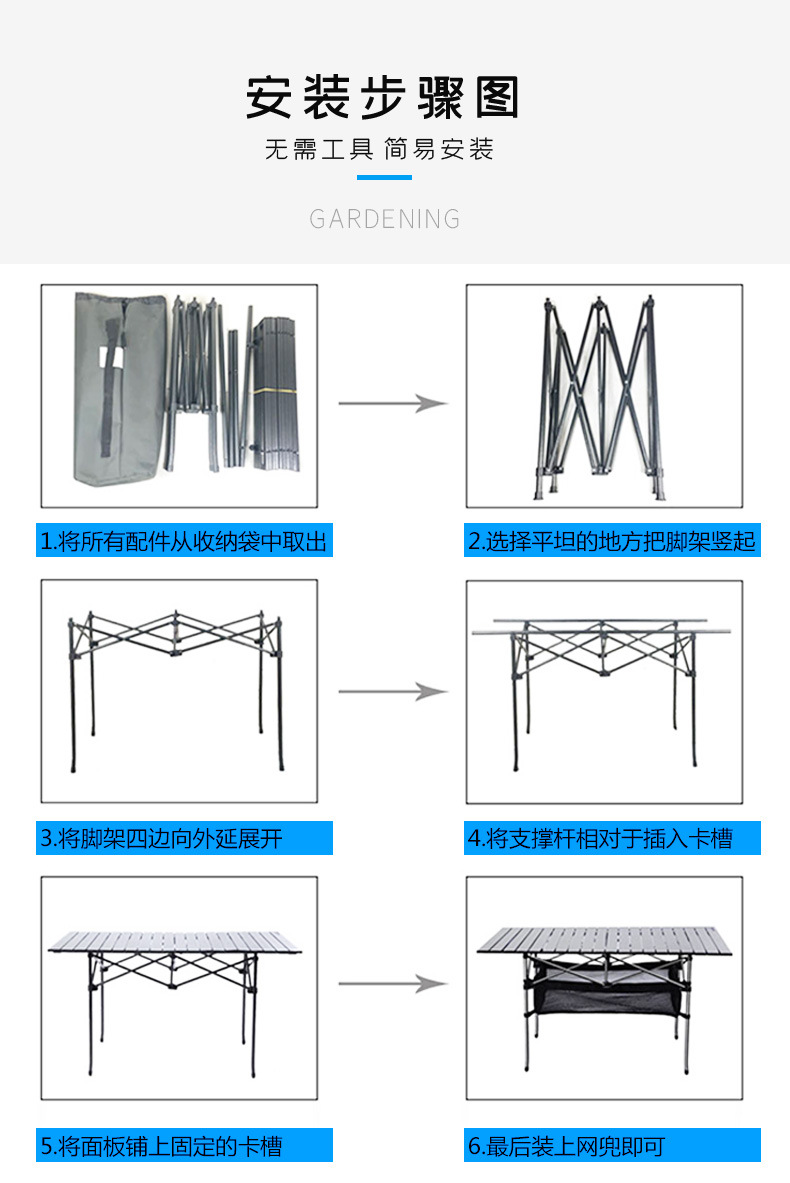 安装步骤图

无需工具 简易安装

GARDENING

1.将所有配件从收纳袋中取出

2.选择平坦的地方把脚架竖起

3.将脚架四边向外延展开

4.将支撑杆相对于插入卡槽

5.将面板铺上固定的卡槽

6.最后装上网兜即可