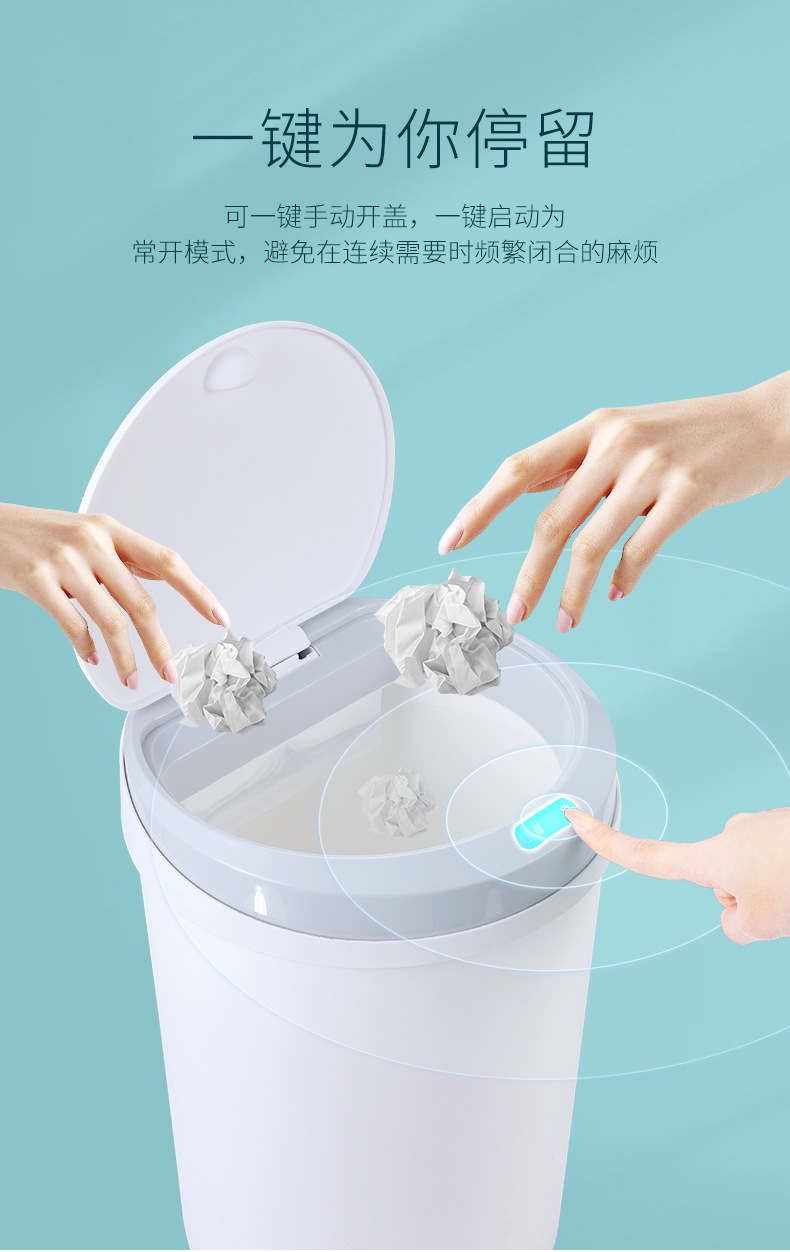 一键为你停留

可一键手动开盖，一键启动为
常开模式，避免在连续需要时频繁闭合的麻烦