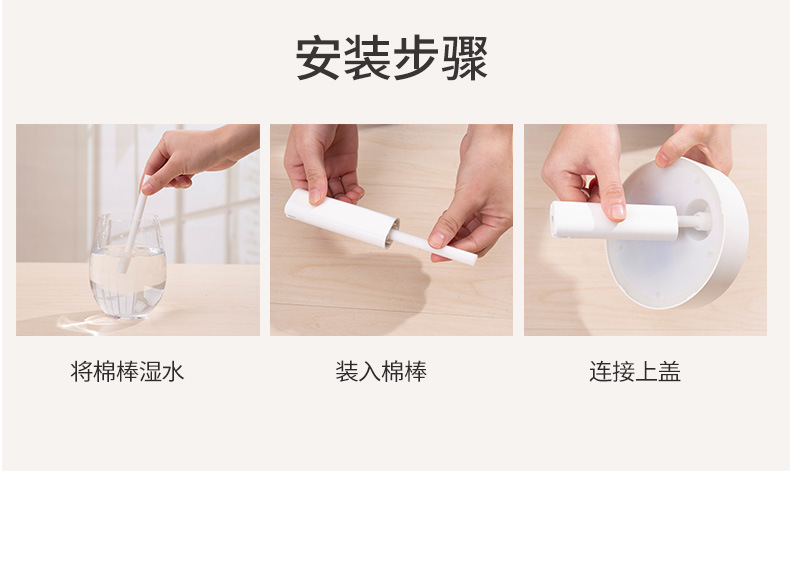 安装步骤

将棉棒湿水

装入棉棒

连接上盖