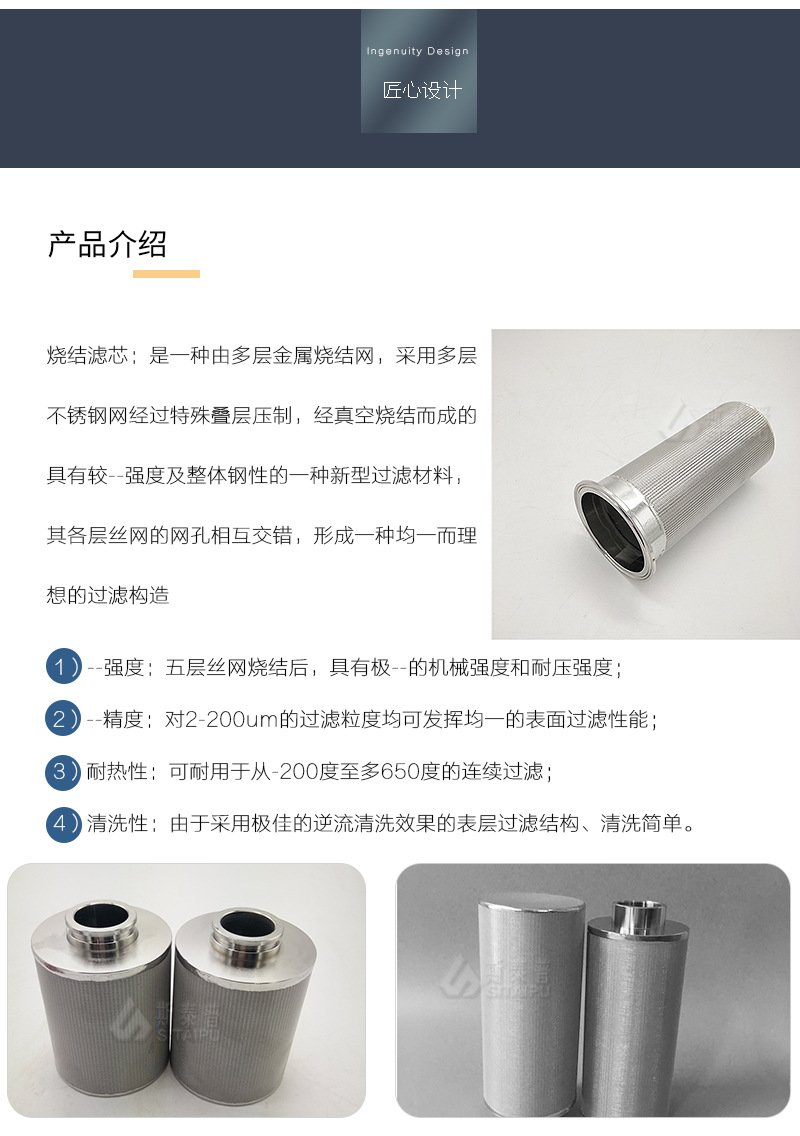 Ingenuity Design
匠心设计

产品介绍

烧结滤芯；是一种由多层金属烧结网，采用多层不锈钢网经过特殊叠层压制，经真空烧结而成的具有较--强度及整体钢性的一种新型过滤材料，其各层丝网的网孔相互交错，形成一种均一而理想的过滤构造

1）--强度；五层丝网烧结后，具有极--的机械强度和耐压强度；

2）--精度；对2-200um的过滤粒度均可发挥均一的表面过滤性能；

3）耐热性；可耐用于从-200度至多650度的连续过滤；

4）清洗性；由于采用极佳的逆流清洗效果的表层过滤结构、清洗简单。

斯泰普
STAPU

斯泰普
STAPU