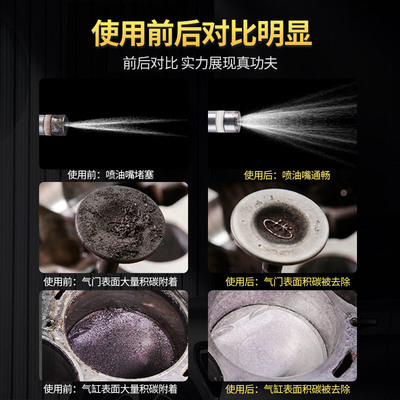 使用前后对比明显

前后对比 实力展现真功夫

使用前：喷油嘴堵塞

使用后：喷油嘴通畅

使用前：气门表面大量积碳附着

使用后：气门表面积碳被去除

使用前：气缸表面大量积碳附着

使用后：气缸表面积碳被去除