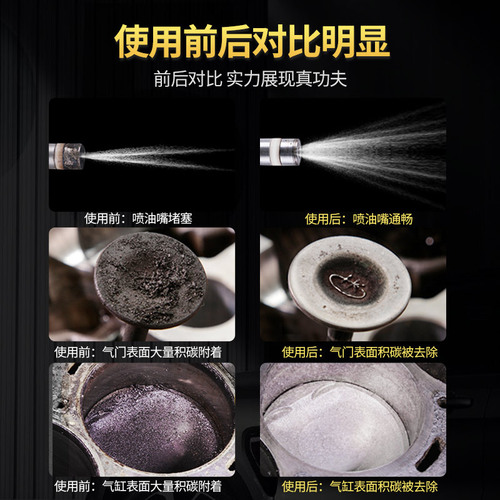 使用前后对比明显

前后对比 实力展现真功夫

使用前：喷油嘴堵塞

使用后：喷油嘴通畅

使用前：气门表面大量积碳附着

使用后：气门表面积碳被去除

使用前：气缸表面大量积碳附着

使用后：气缸表面积碳被去除