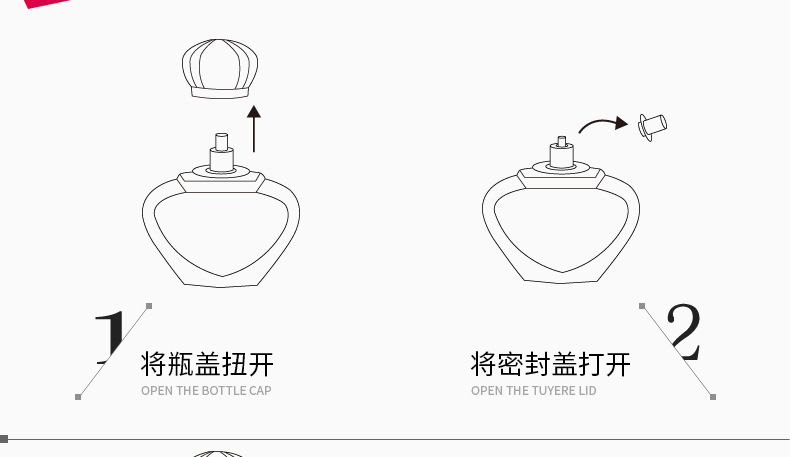 1
将瓶盖扭开
OPEN THE BOTTLE CAP

2
将密封盖打开
OPEN THE TUYERE LID