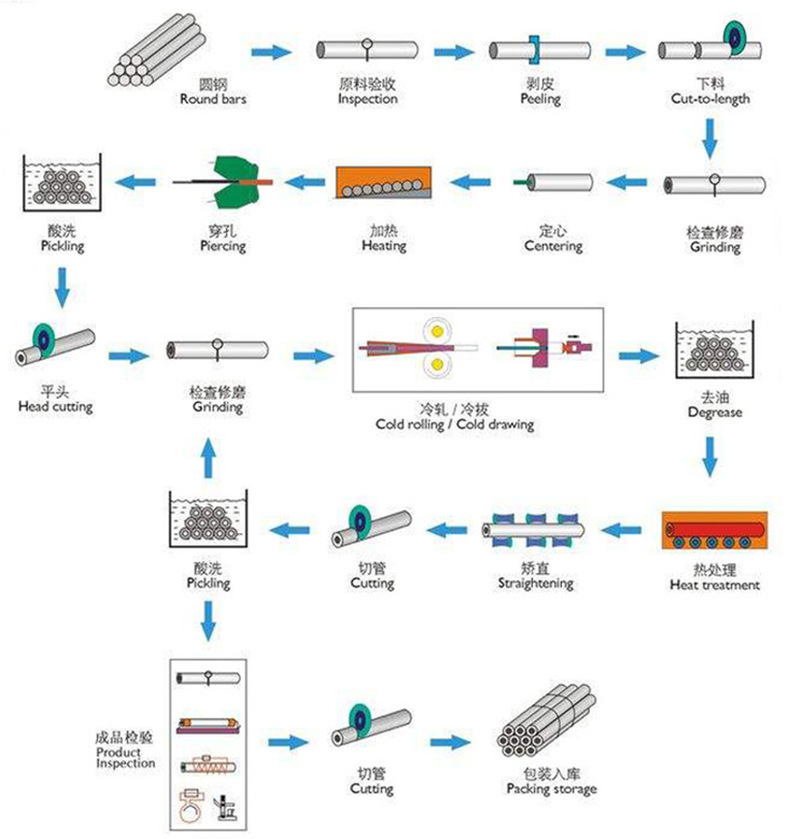 圆钢
Round bars

原料验收
Inspection

剥皮
Peeling

下料
Cut-to-length

检查修磨
Grinding

定心
Centering

加热
Heating

穿孔
Piercing

酸洗
Pickling

平头
Head cutting

检查修磨
Grinding

冷轧 / 冷拔
Cold rolling / Cold drawing

去油
Degrease

热处理
Heat treatment

矫直
Straightening

切管
Cutting

酸洗
Pickling

成品检验
Product Inspection

切管
Cutting

包装入库
Packing storage