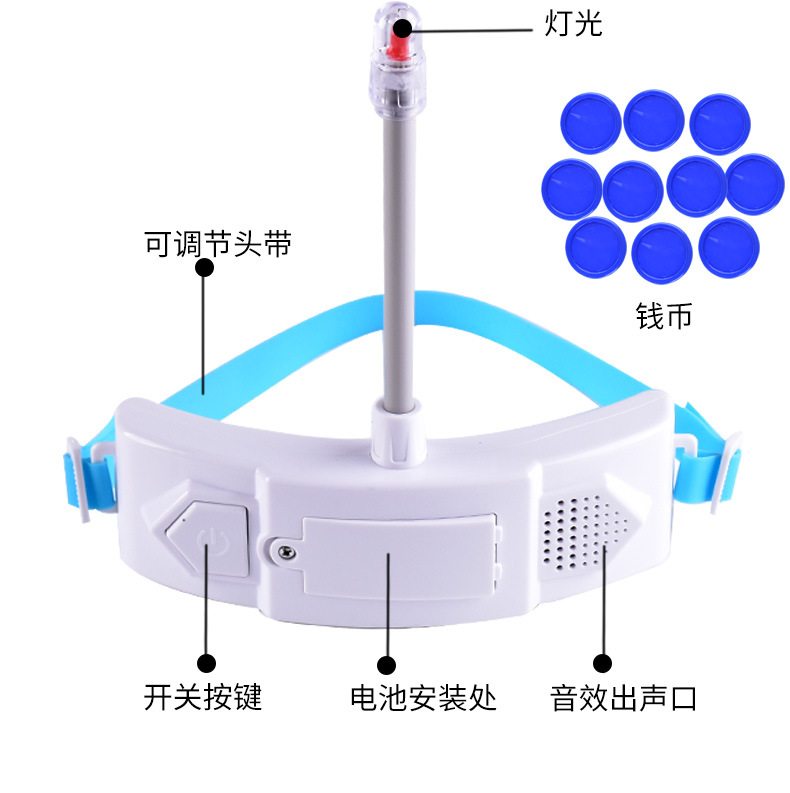 灯光

可调节头带

钱币

开关按键

电池安装处

音效出声口