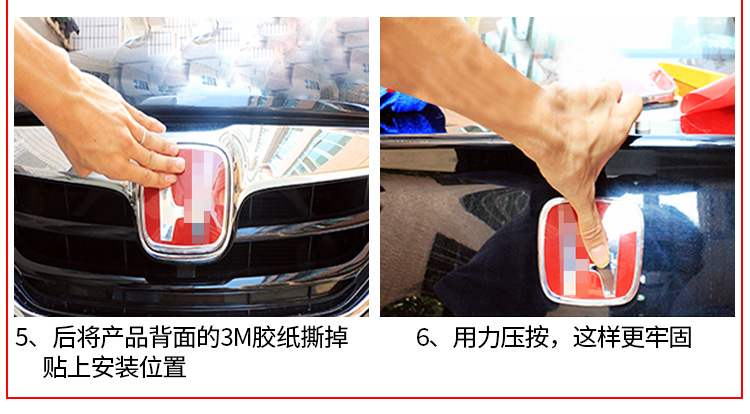 5、后将产品背面的3M胶纸撕掉贴上安装位置

6、用力压按，这样更牢固