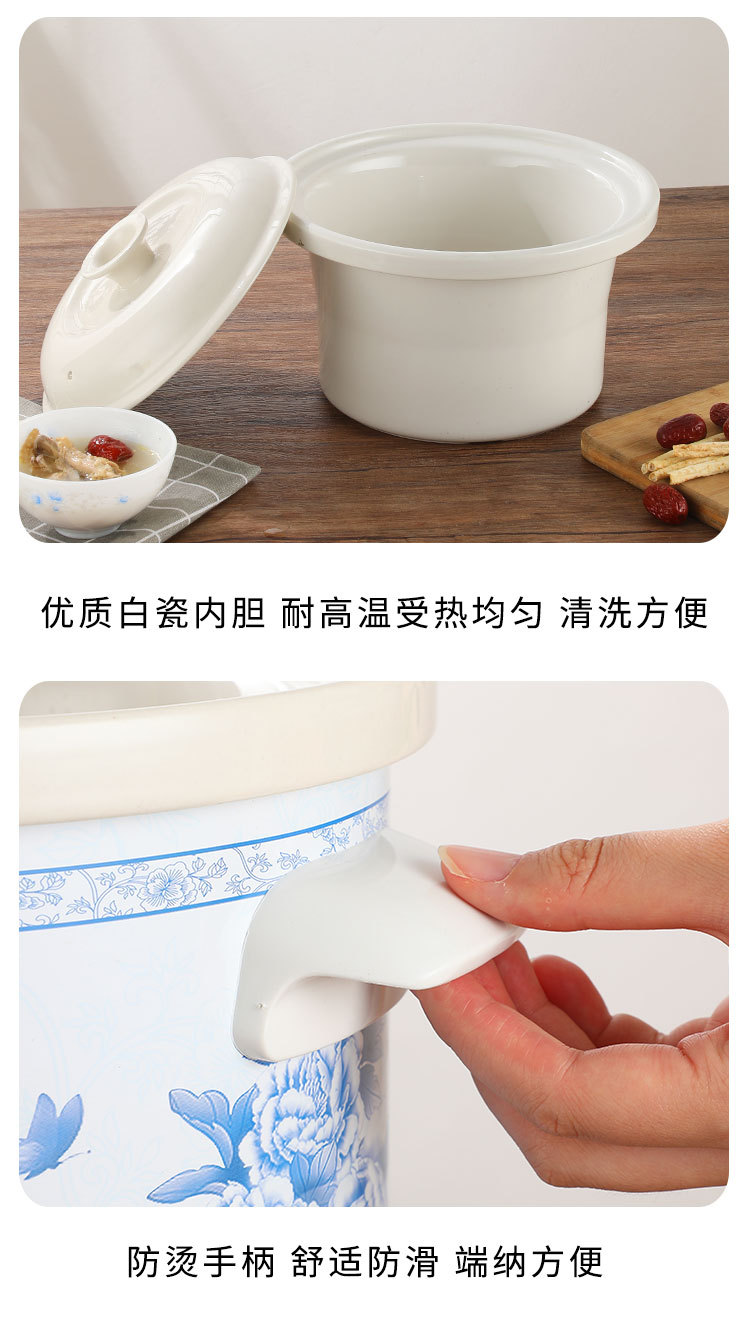 优质白瓷内胆 耐高温受热均匀 清洗方便

防烫手柄 舒适防滑 端纳方便