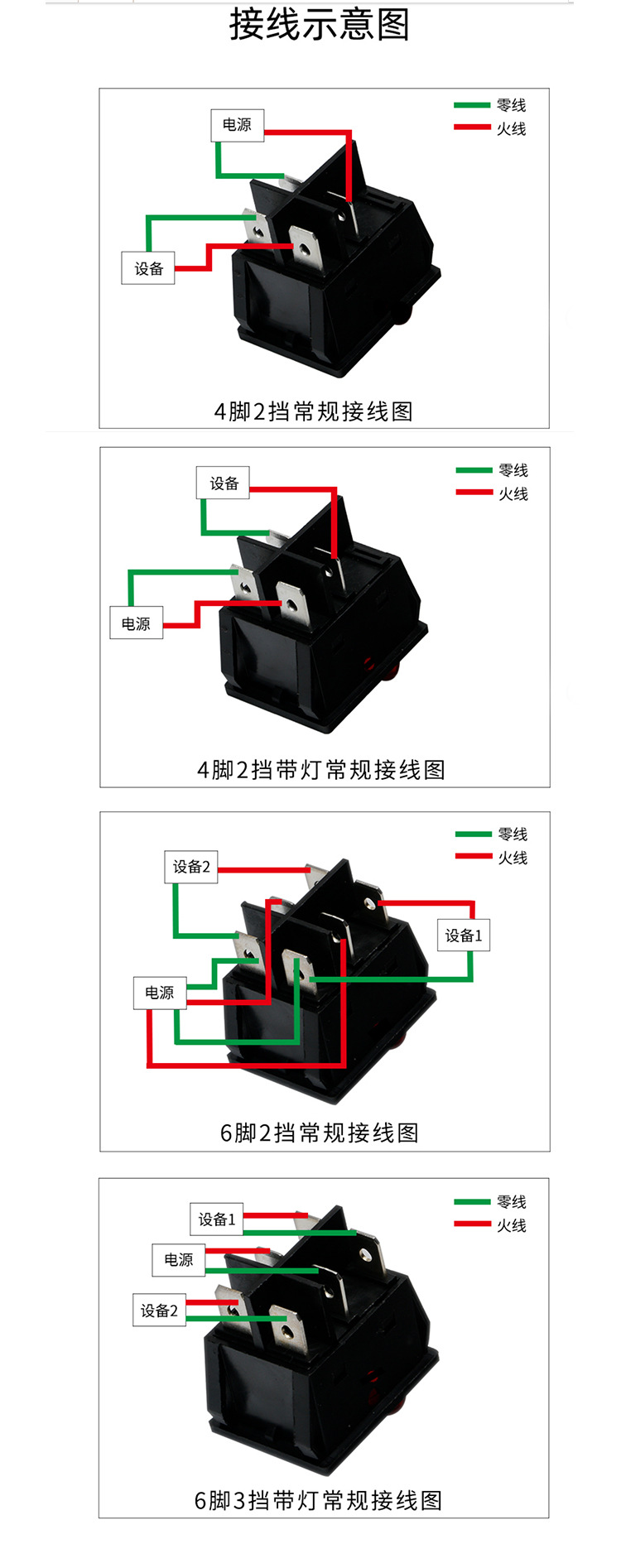 接线示意图

零线
火线
电源
设备
4脚2挡常规接线图

零线
火线
设备
电源
4脚2挡带灯常规接线图

零线
火线
设备2
设备1
电源
6脚2挡常规接线图

零线
火线
设备1
电源
设备2
6脚3挡带灯常规接线图