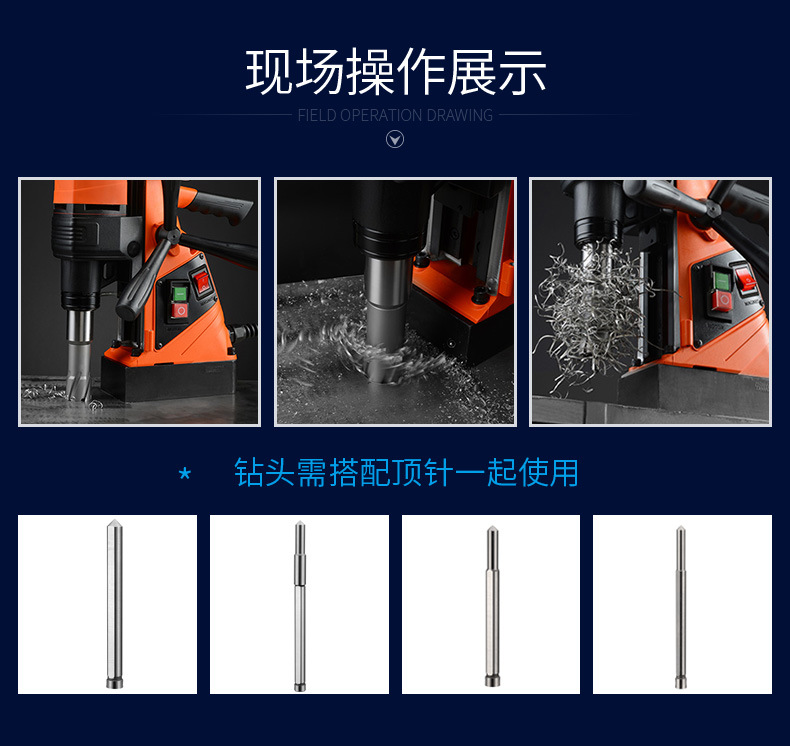 现场操作展示

FIELD OPERATION DRAWING

★ 钻头需搭配顶针一起使用