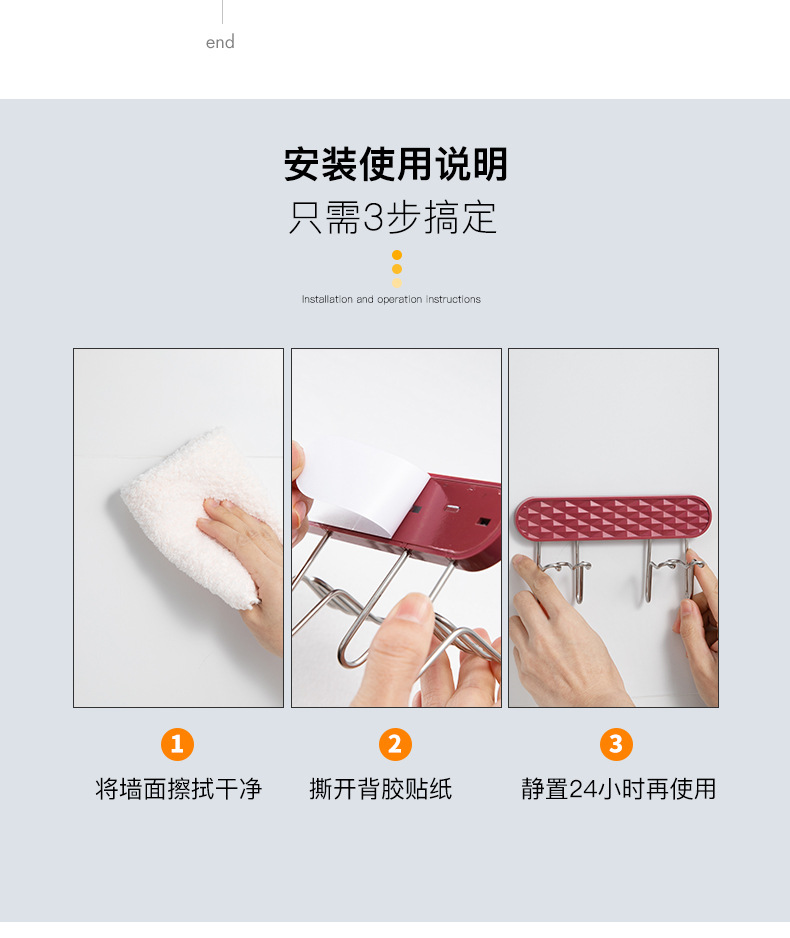 end

安装使用说明

只需3步搞定

Installation and operation instructions

1
将墙面擦拭干净

2
撕开背胶贴纸

3
静置24小时再使用