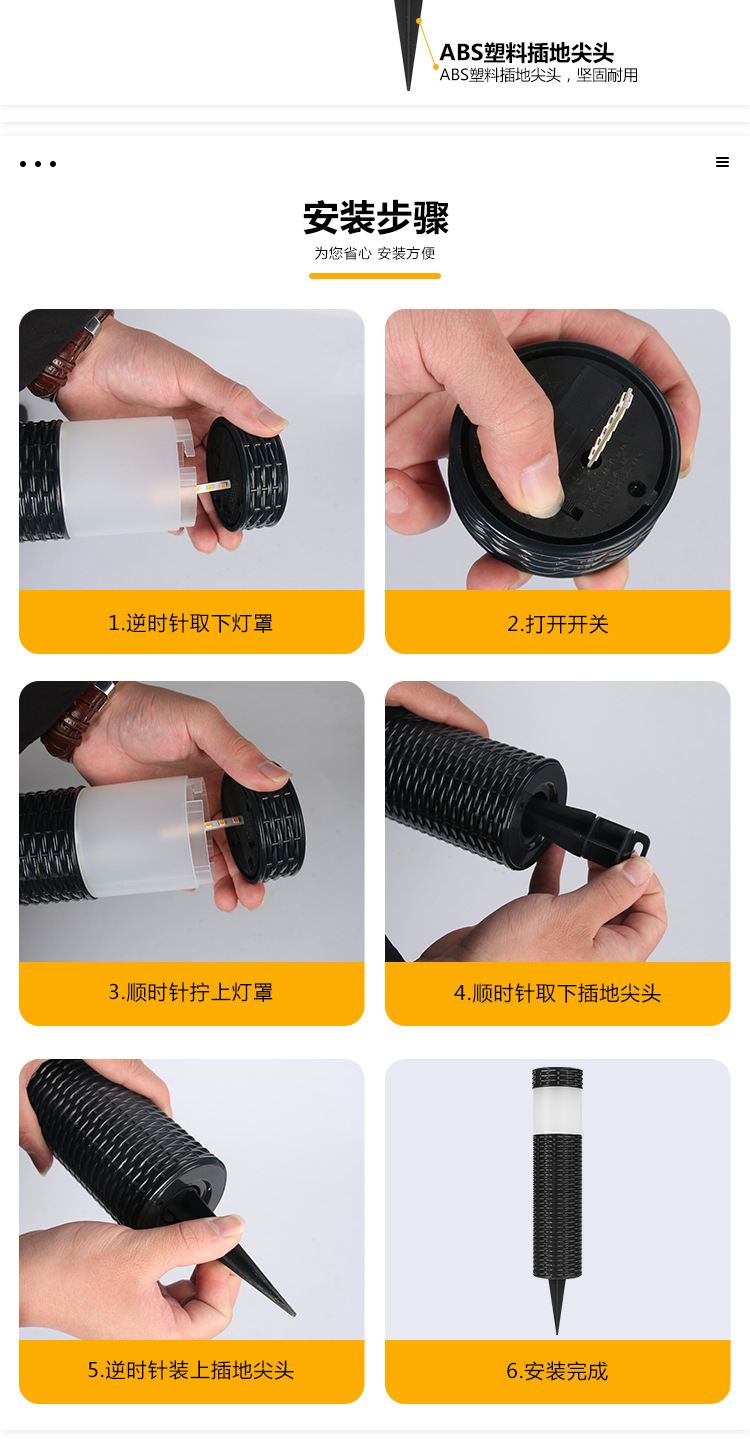 ABS塑料插地尖头
ABS塑料插地尖头，坚固耐用

安装步骤
为您省心 安装方便

1.逆时针取下灯罩

2.打开开关

3.顺时针拧上灯罩

4.顺时针取下插地尖头

5.逆时针装上插地尖头

6.安装完成