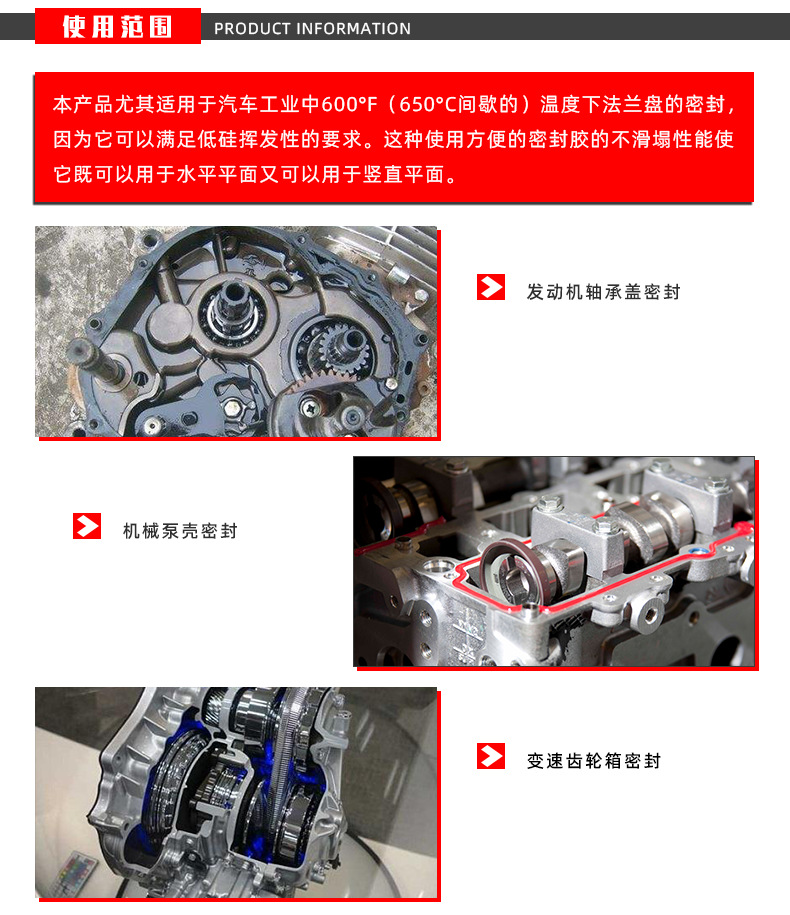 使用范围 PRODUCT INFORMATION

本产品尤其适用于汽车工业中600°F（650°C间歇的）温度下法兰盘的密封，因为它可以满足低硅挥发性的要求。这种使用方便的密封胶的不滑塌性能使它既可以用于水平平面又可以用于竖直平面。

发动机轴承盖密封

机械泵壳密封

变速齿轮箱密封