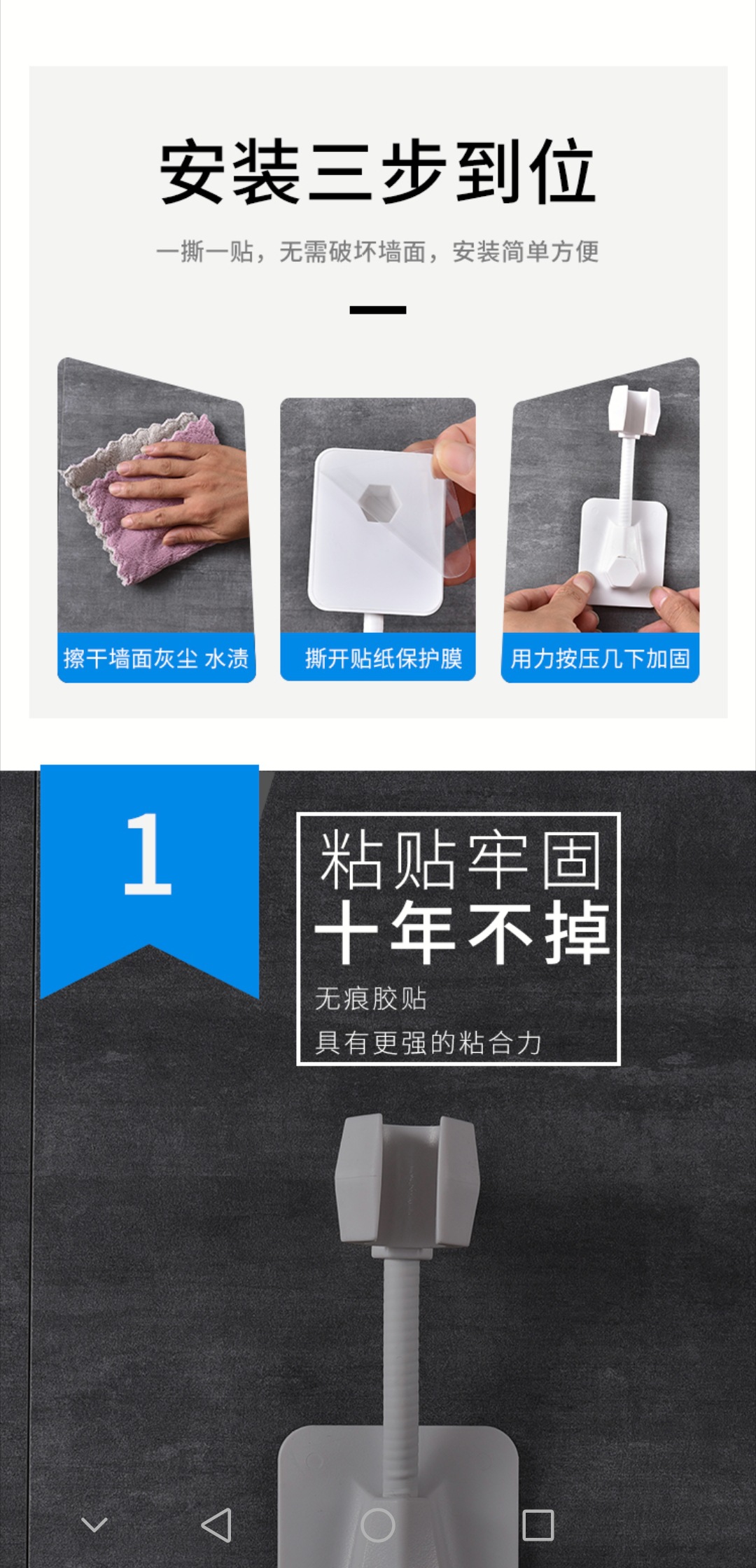 安装三步到位

一撕一贴，无需破坏墙面，安装简单方便

擦干墙面灰尘 水渍

撕开贴纸保护膜

用力按压几下加固

1

粘贴牢固
十年不掉
无痕胶贴
具有更强的粘合力