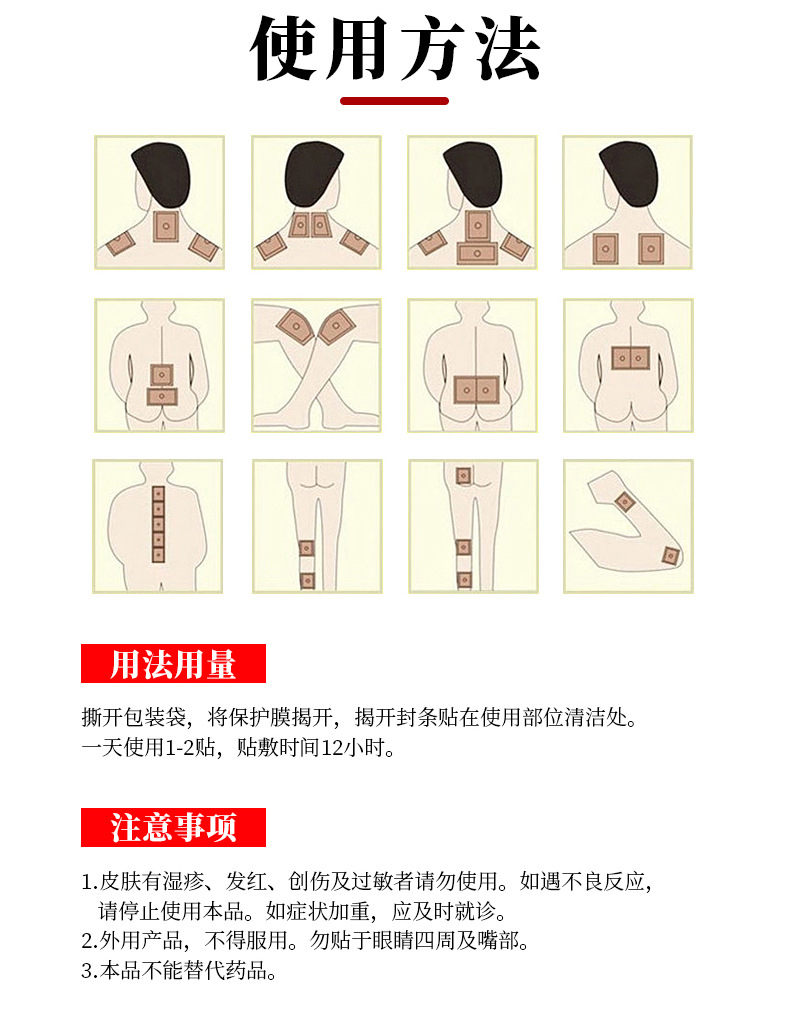 使用方法

用法用量

撕开包装袋，将保护膜揭开，揭开封条贴在使用部位清洁处。
一天使用1-2贴，贴敷时间12小时。

注意事项

1.皮肤有湿疹、发红、创伤及过敏者请勿使用。如遇不良反应，请停止使用本品。如症状加重，应及时就诊。
2.外用产品，不得服用。勿贴于眼睛四周及嘴部。
3.本品不能替代药品。