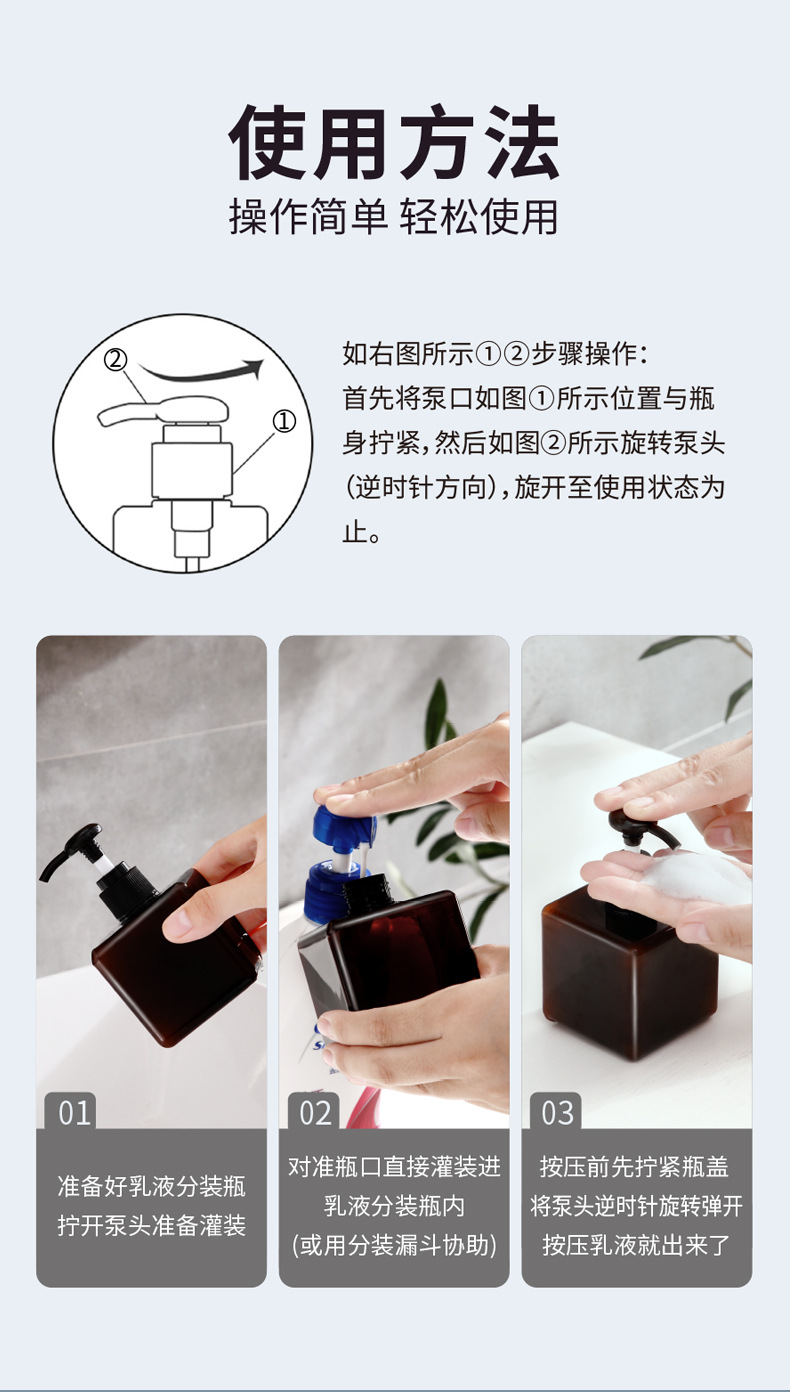 使用方法
操作简单 轻松使用

②
①

如右图所示①②步骤操作：
首先将泵口如图①所示位置与瓶身拧紧，然后如图②所示旋转泵头（逆时针方向），旋开至使用状态为止。

01
准备好乳液分装瓶
拧开泵头准备灌装

02
对准瓶口直接灌装进
乳液分装瓶内
(或用分装漏斗协助)

03
按压前先拧紧瓶盖
将泵头逆时针旋转弹开
按压乳液就出来了