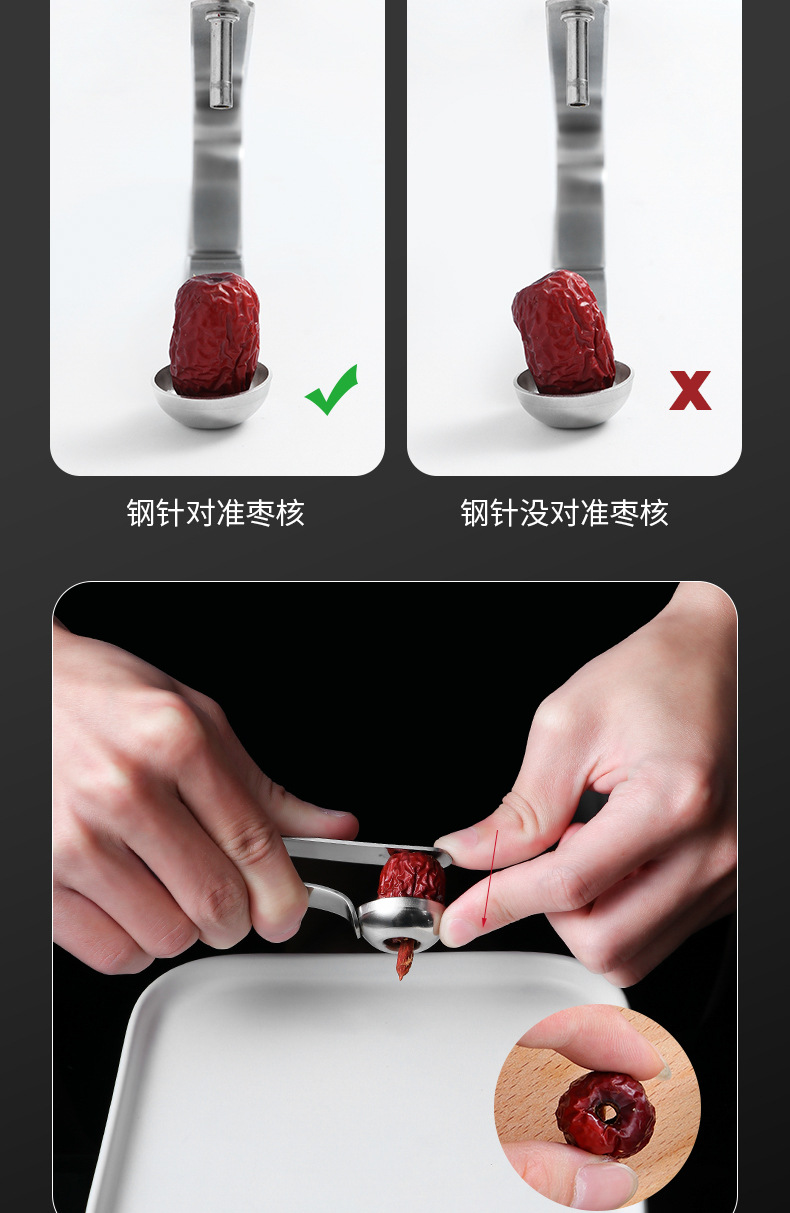 钢针对准枣核

钢针没对准枣核