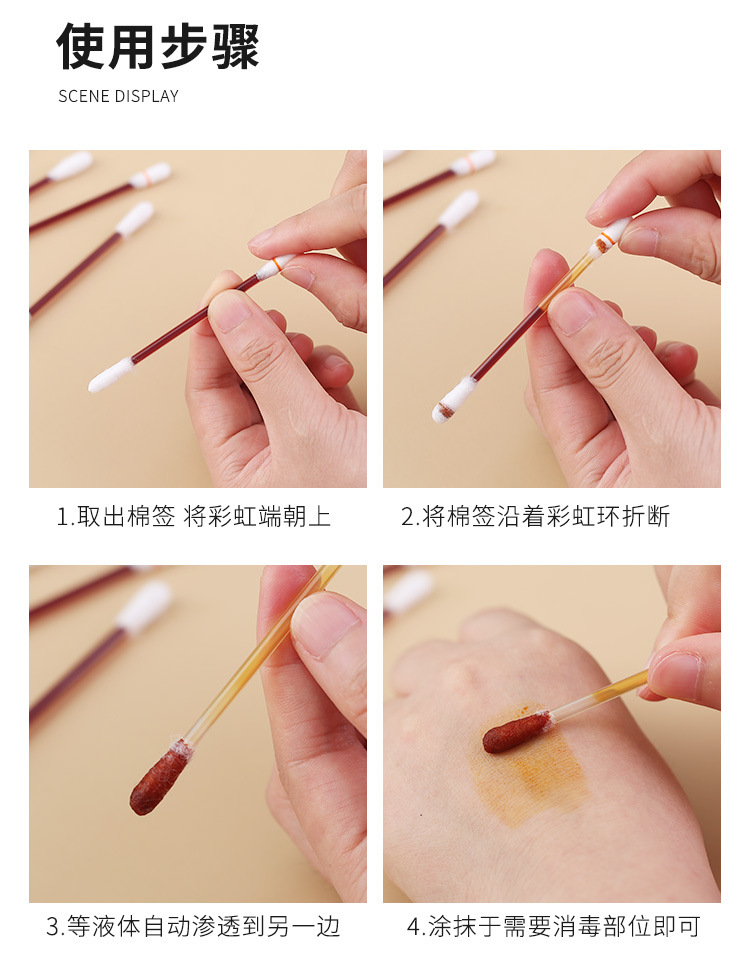 使用步骤

SCENE DISPLAY

1.取出棉签 将彩虹端朝上

2.将棉签沿着彩虹环折断

3.等液体自动渗透到另一边

4.涂抹于需要消毒部位即可