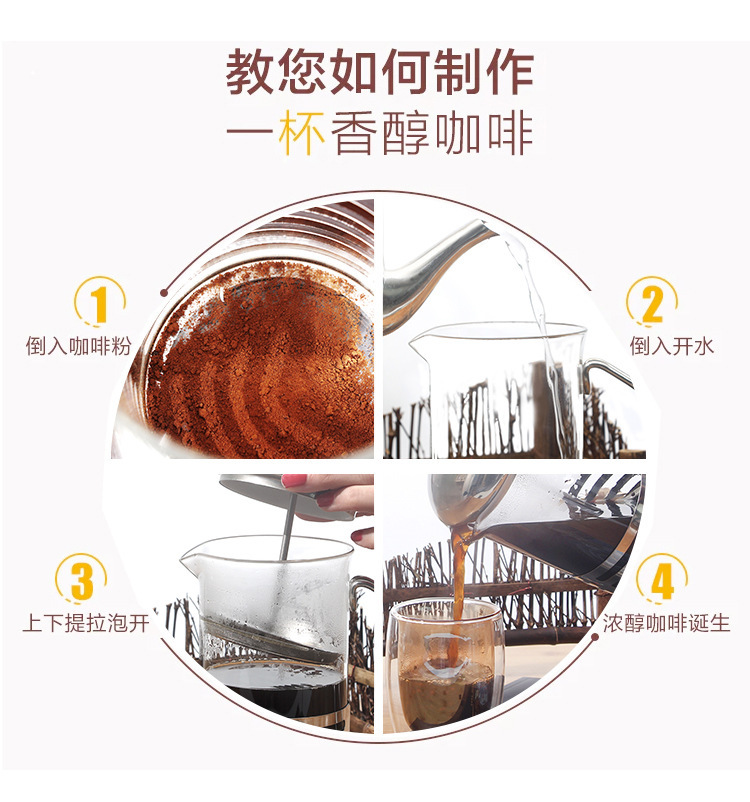 教您如何制作
一杯香醇咖啡

1
倒入咖啡粉

2
倒入开水

3
上下提拉泡开

4
浓醇咖啡诞生