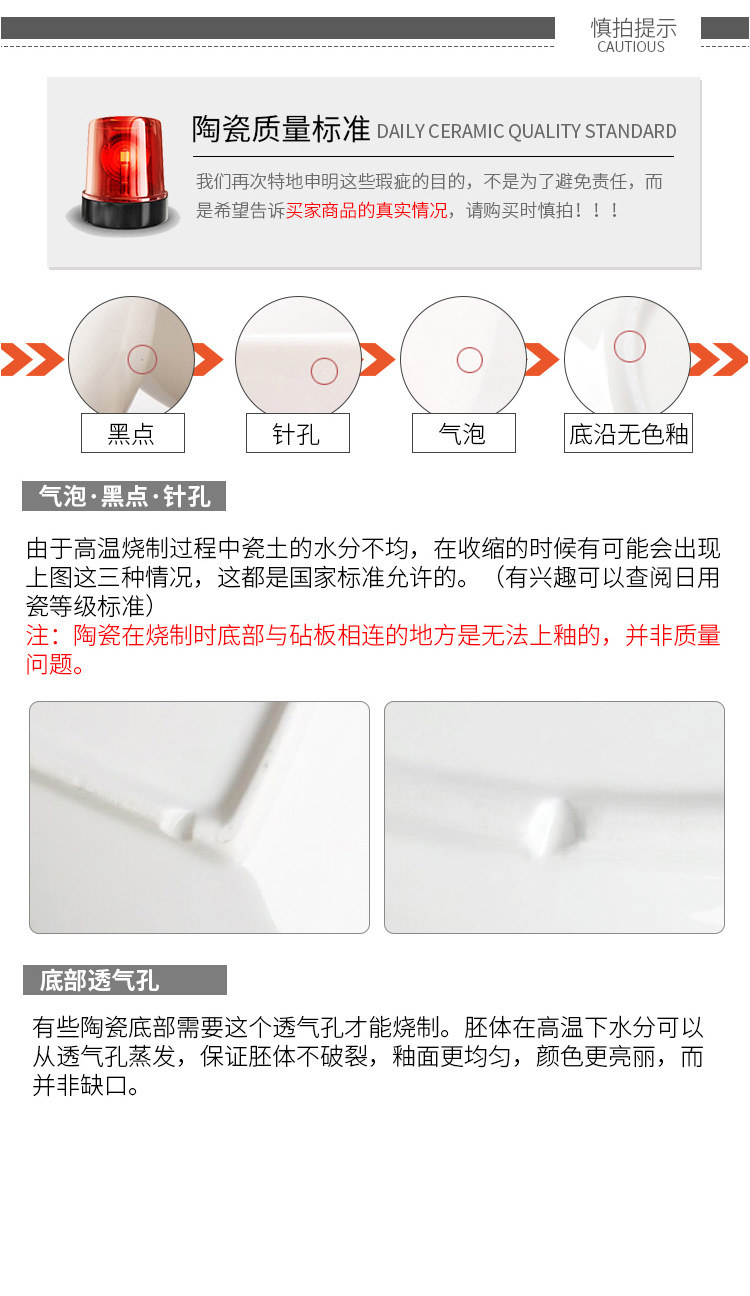 慎拍提示
CAUTIOUS

陶瓷质量标准 DAILY CERAMIC QUALITY STANDARD

我们再次特地申明这些瑕疵的目的，不是为了避免责任，而是希望告诉买家商品的真实情况，请购买时慎拍！！！

黑点

针孔

气泡

底沿无色釉

气泡·黑点·针孔

由于高温烧制过程中瓷土的水分不均，在收缩的时候有可能会出现上图这三种情况，这都是国家标准允许的。（有兴趣可以查阅日用瓷等级标准）
注：陶瓷在烧制时底部与砧板相连的地方是无法上釉的，并非质量问题。

底部透气孔

有些陶瓷底部需要这个透气孔才能烧制。胚体在高温下水分可以从透气孔蒸发，保证胚体不破裂，釉面更均匀，颜色更亮丽，而并非缺口。