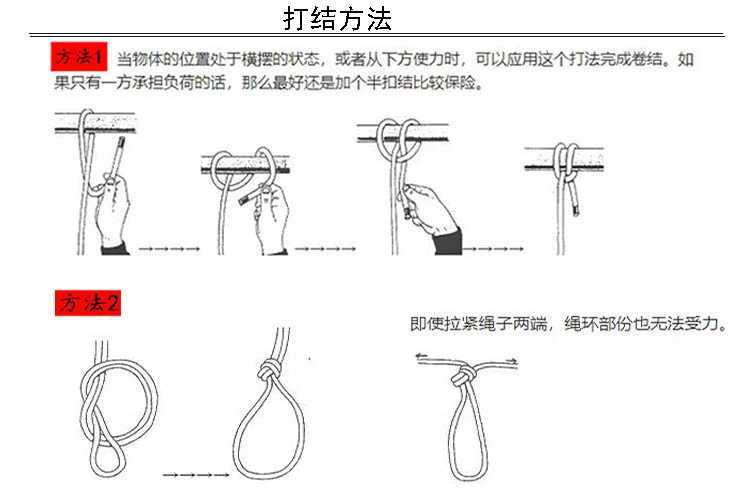 打结方法

方法1 当物体的位置处于横摆的状态，或者从下方使力时，可以应用这个打法完成卷结。如果只有一方承担负荷的话，那么最好还是加个半扣结比较保险。

方法2

即使拉紧绳子两端，绳环部份也无法受力。