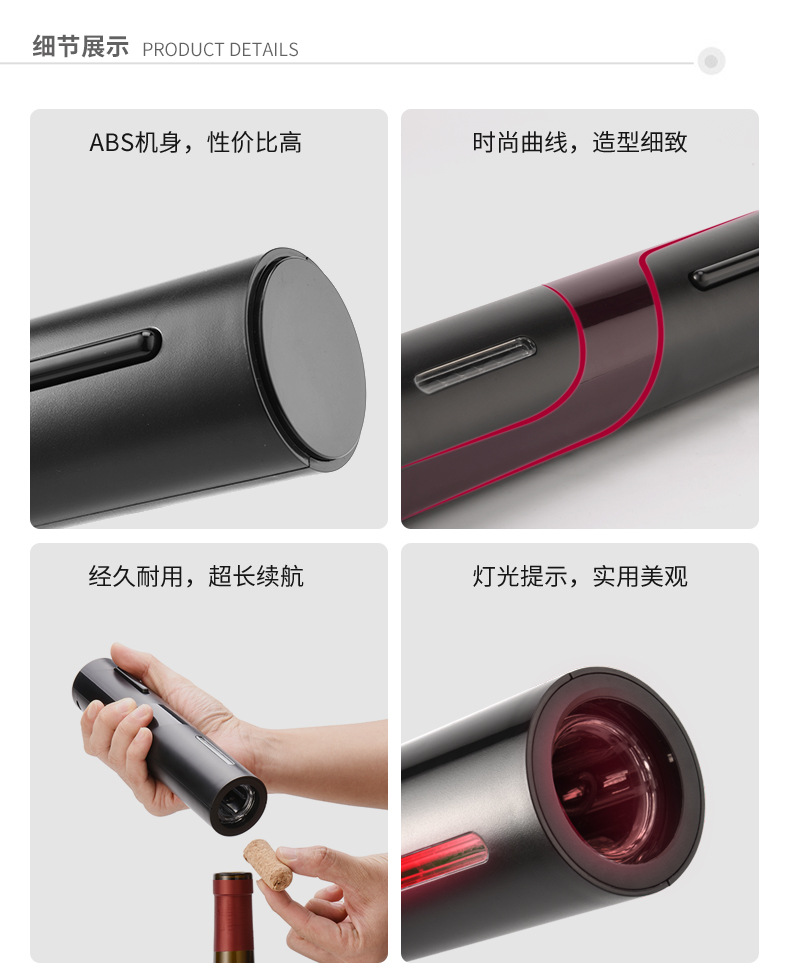 细节展示 PRODUCT DETAILS

ABS机身，性价比高

时尚曲线，造型细致

经久耐用，超长续航

灯光提示，实用美观