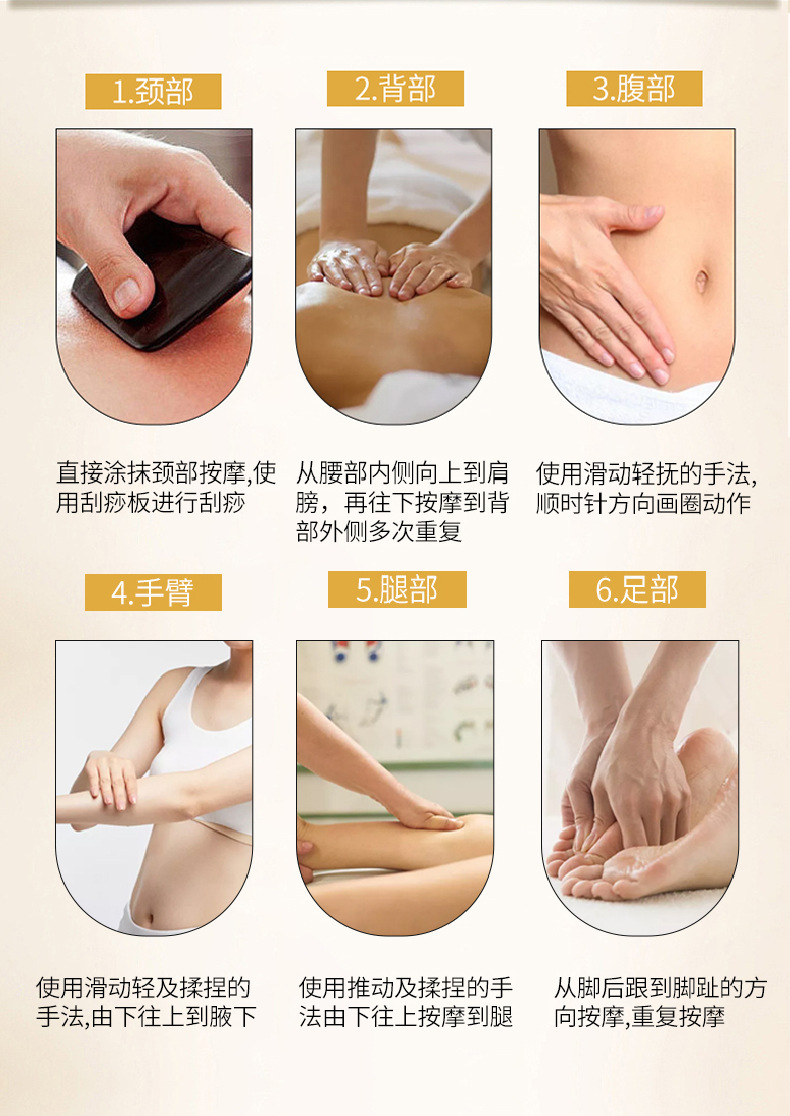 1.颈部

直接涂抹颈部按摩,使用刮痧板进行刮痧

2.背部

从腰部内侧向上到肩膀，再往下按摩到背部外侧多次重复

3.腹部

使用滑动轻抚的手法,顺时针方向画圈动作

4.手臂

使用滑动轻及揉捏的手法,由下往上到腋下

5.腿部

使用推动及揉捏的手法由下往上按摩到腿

6.足部

从脚后跟到脚趾的方向按摩,重复按摩