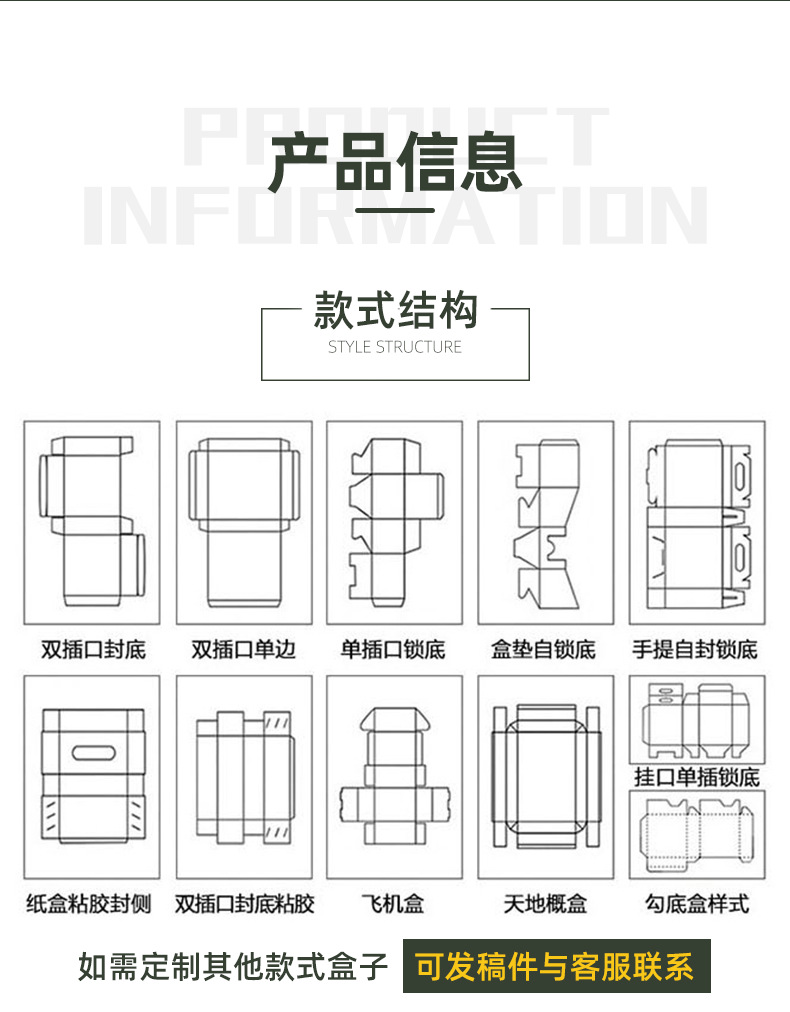 PRODUCT INFORMATION
产品信息

款式结构
STYLE STRUCTURE

双插口封底

双插口单边

单插口锁底

盒垫自锁底

手提自封锁底

纸盒粘胶封侧

双插口封底粘胶

飞机盒

天地概盒

挂口单插锁底

勾底盒样式

如需定制其他款式盒子 可发稿件与客服联系