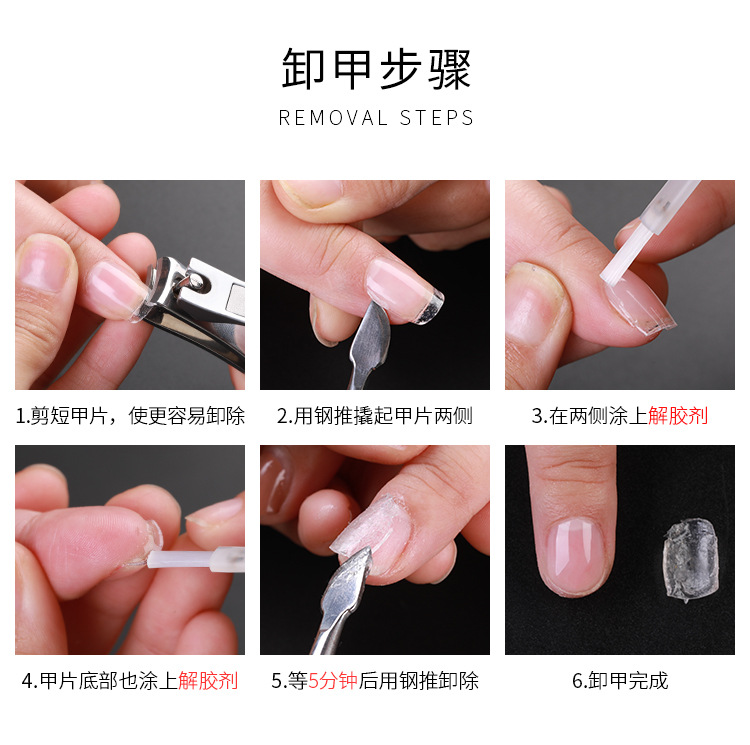 卸甲步骤

REMOVAL STEPS

1.剪短甲片，使更容易卸除

2.用钢推撬起甲片两侧

3.在两侧涂上解胶剂

4.甲片底部也涂上解胶剂

5.等5分钟后用钢推卸除

6.卸甲完成