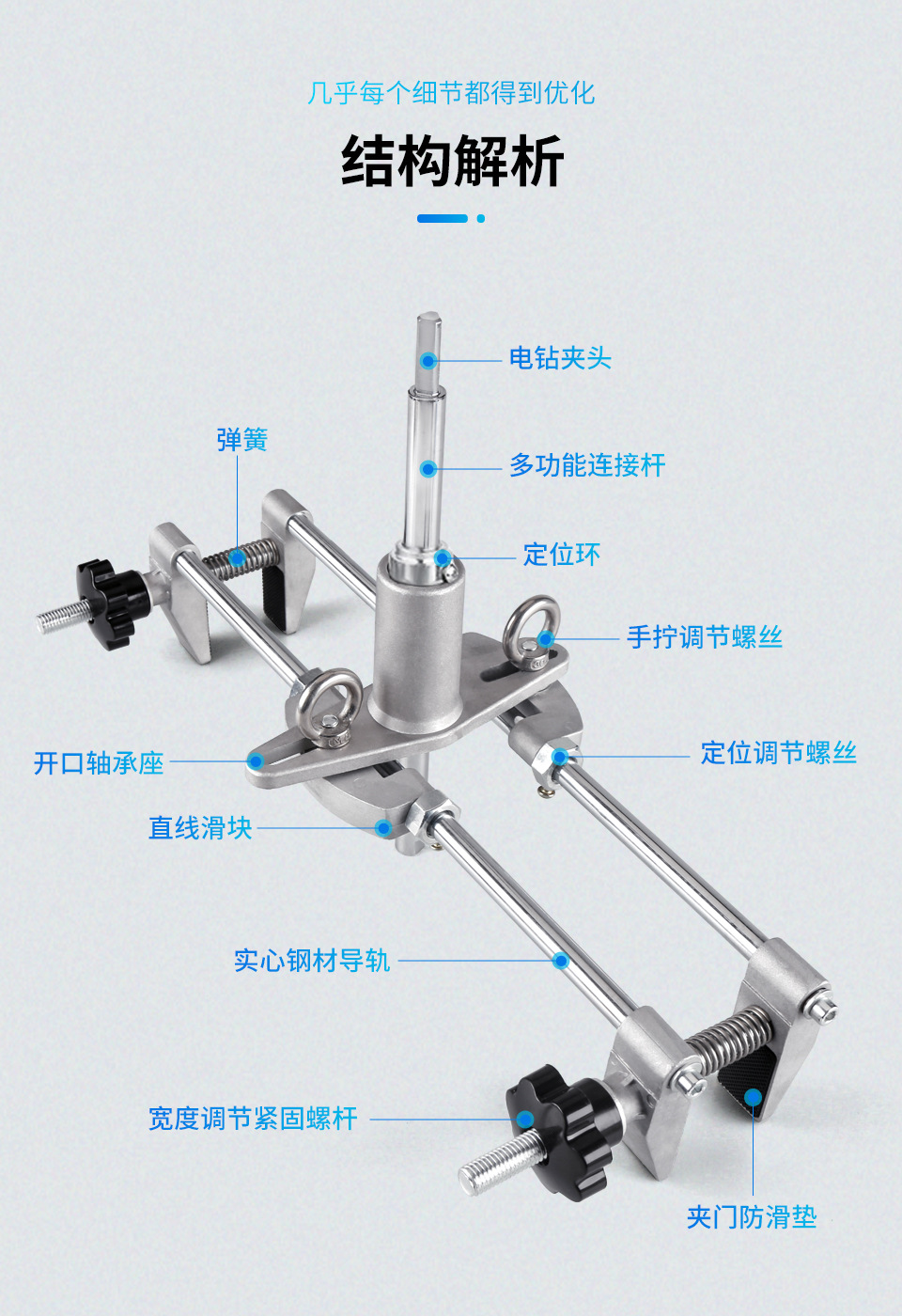 几乎每个细节都得到优化

结构解析

电钻夹头

弹簧

多功能连接杆

定位环

手拧调节螺丝

开口轴承座

定位调节螺丝

直线滑块

实心钢材导轨

宽度调节紧固螺杆

夹门防滑垫