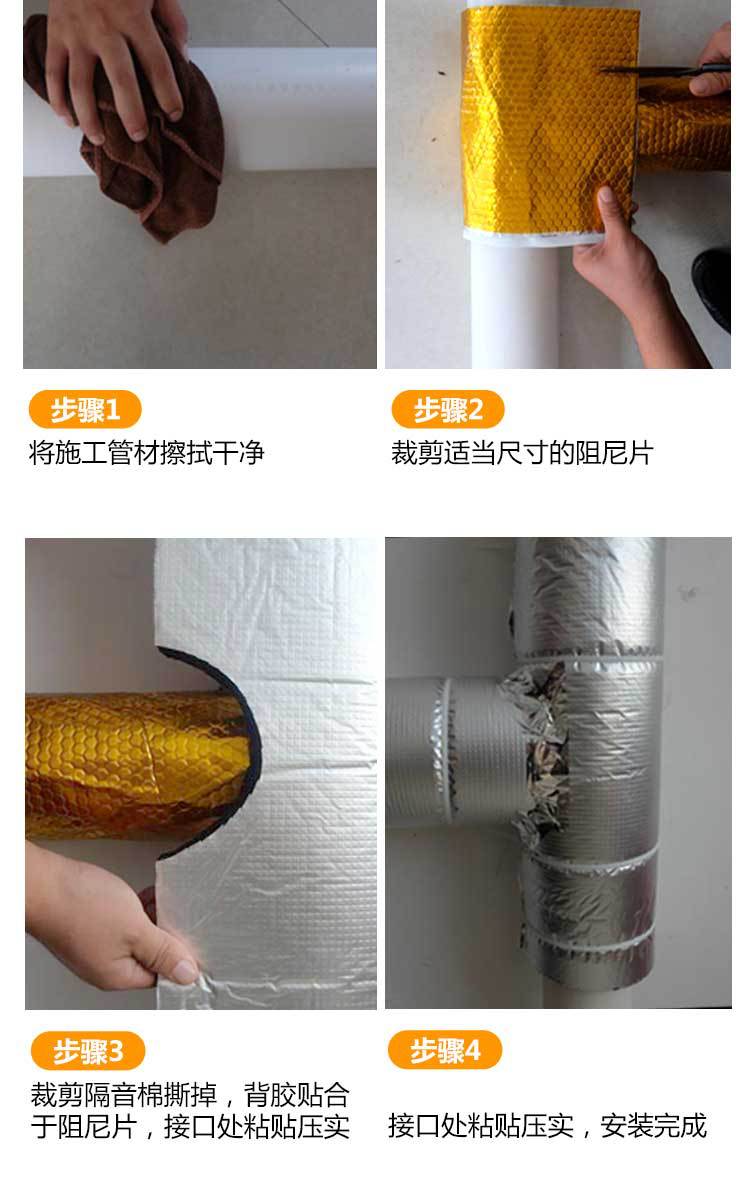 步骤1
将施工管材擦拭干净

步骤2
裁剪适当尺寸的阻尼片

步骤3
裁剪隔音棉撕掉，背胶贴合于阻尼片，接口处粘贴压实

步骤4
接口处粘贴压实，安装完成