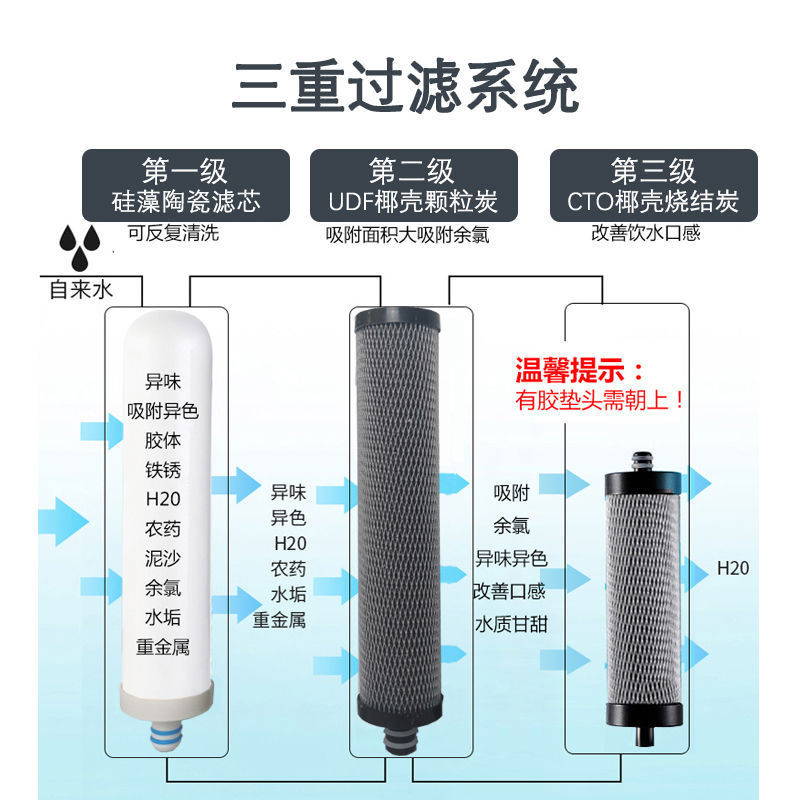 三重过滤系统

第一级
硅藻陶瓷滤芯
可反复清洗

第二级
UDF椰壳颗粒炭
吸附面积大吸附余氯

第三级
CTO椰壳烧结炭
改善饮水口感

自来水

异味
吸附异色
胶体
铁锈
H20
农药
泥沙
余氯
水垢
重金属

异味
异色
H20
农药
水垢
重金属

温馨提示：
有胶垫头需朝上！

吸附
余氯
异味异色
改善口感
水质甘甜

H20