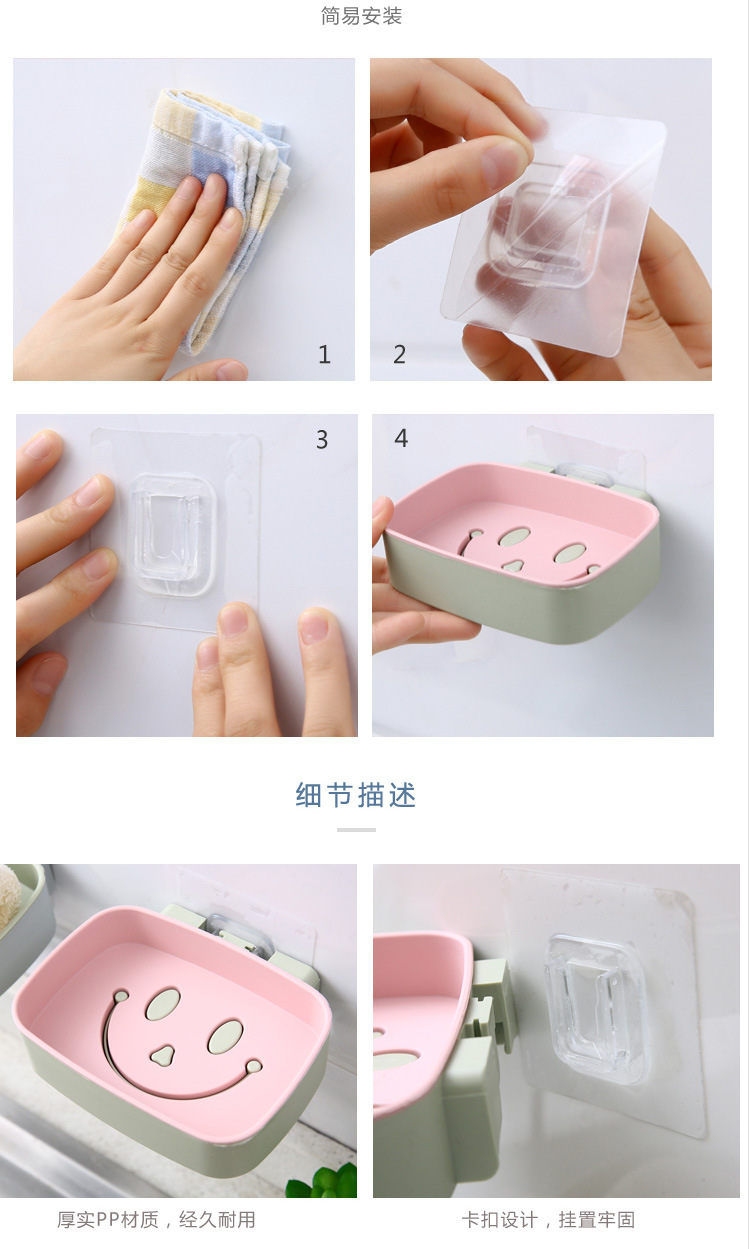 简易安装

1

2

3

4

细节描述

厚实PP材质，经久耐用

卡扣设计，挂置牢固