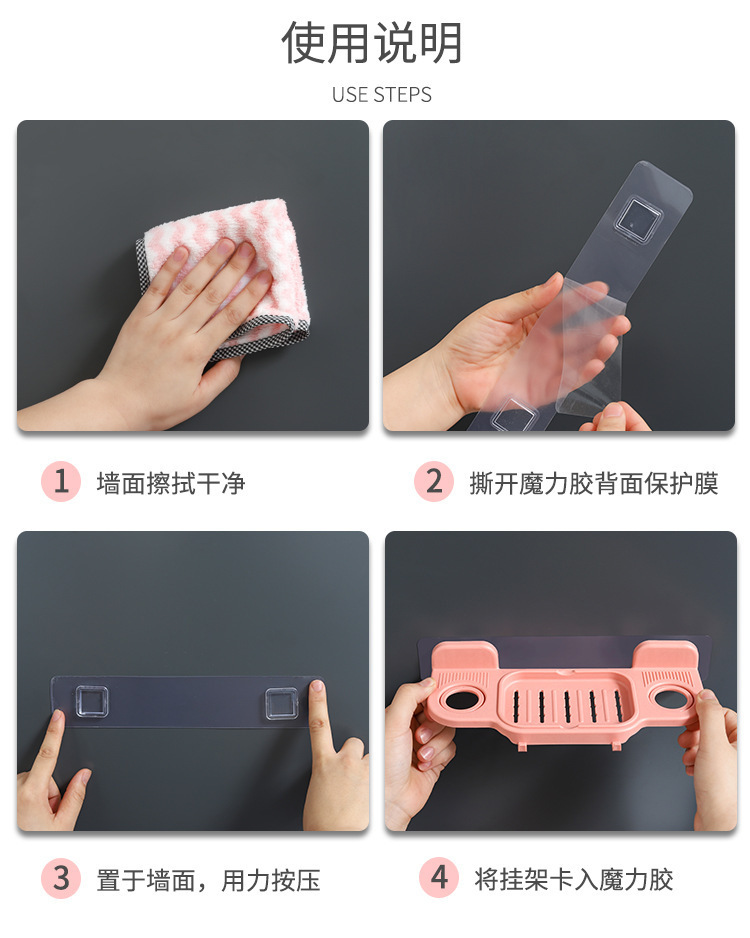 使用说明

USE STEPS

1 墙面擦拭干净

2 撕开魔力胶背面保护膜

3 置于墙面，用力按压

4 将挂架卡入魔力胶