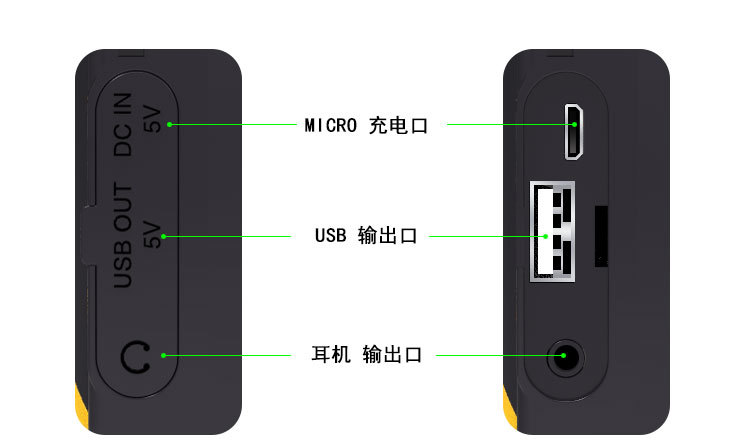 DC IN
5V

USB OUT
5V

MICRO 充电口

USB 输出口

耳机 输出口