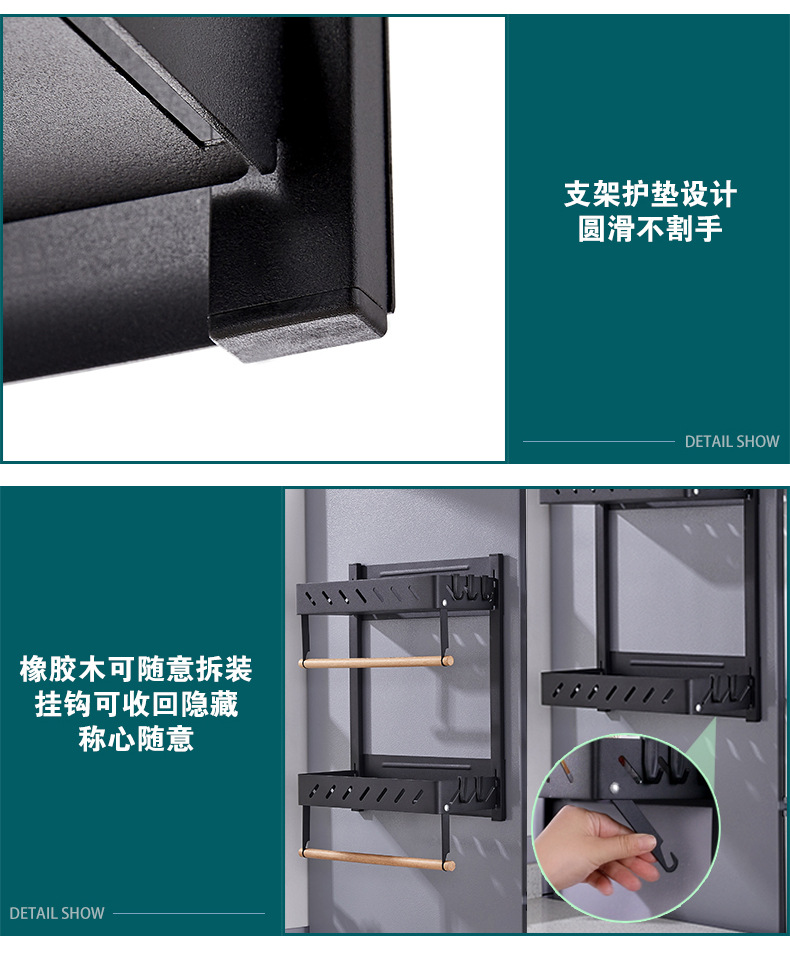 支架护垫设计
圆滑不割手

DETAIL SHOW

橡胶木可随意拆装
挂钩可收回隐藏
称心随意

DETAIL SHOW